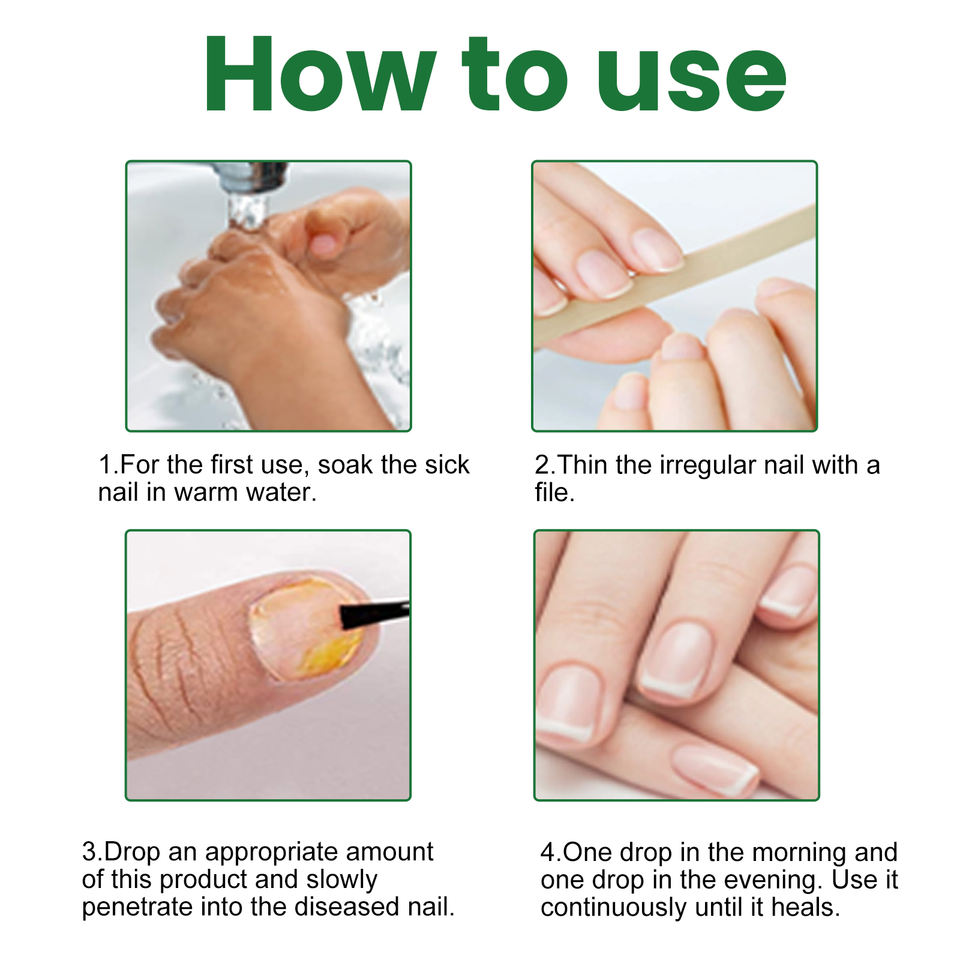 How to use

1.For the first use, soak the sick nail in warm water.

2.Thin the irregular nail with a file.

3.Drop an appropriate amount of this product and slowly penetrate into the diseased nail.

4.One drop in the morning and one drop in the evening. Use it continuously until it heals.