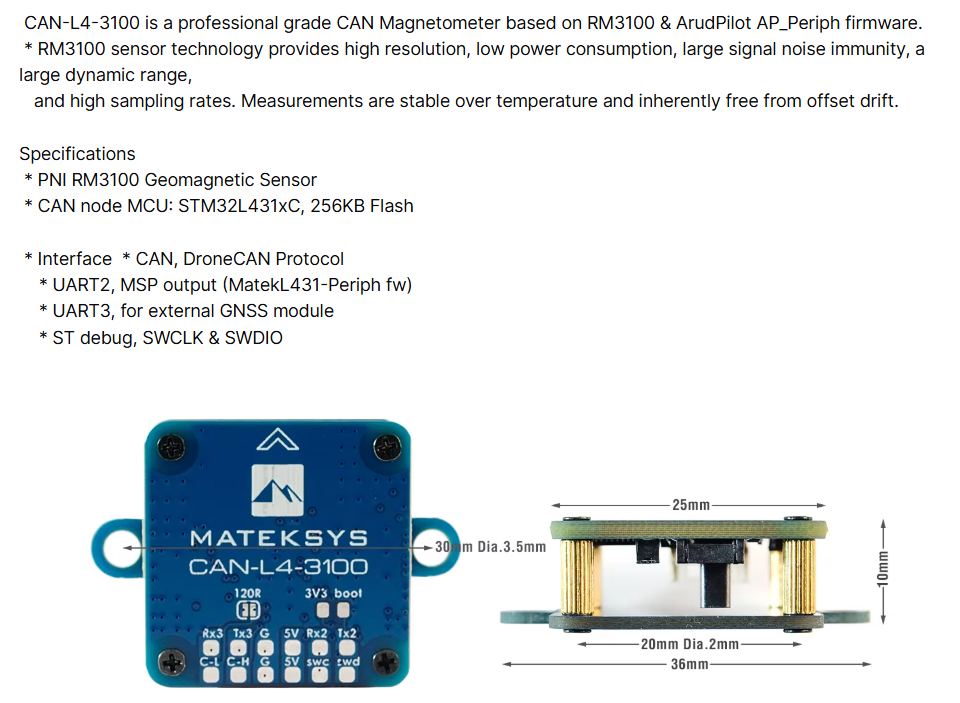 CAN-L4-3100 is a professional grade CAN Magnetometer based on RM3100 & ArudPilot AP_Periph firmware.
* RM3100 sensor technology provides high resolution, low power consumption, large signal noise immunity, a large dynamic range,
and high sampling rates. Measurements are stable over temperature and inherently free from offset drift.

Specifications
* PNI RM3100 Geomagnetic Sensor
* CAN node MCU: STM32L431xC, 256KB Flash

* Interface * CAN, DroneCAN Protocol
* UART2, MSP output (MatekL431-Periph fw)
* UART3, for external GNSS module
* ST debug, SWCLK & SWDIO

MATEKSYS
CAN-L4-3100
120R
3V3 boot
Rx3 Tx3 G 5V Rx2 Tx2
C-L C-H G 5V swc swd
30mm Dia.3.5mm

25mm
10mm
20mm Dia.2mm
36mm