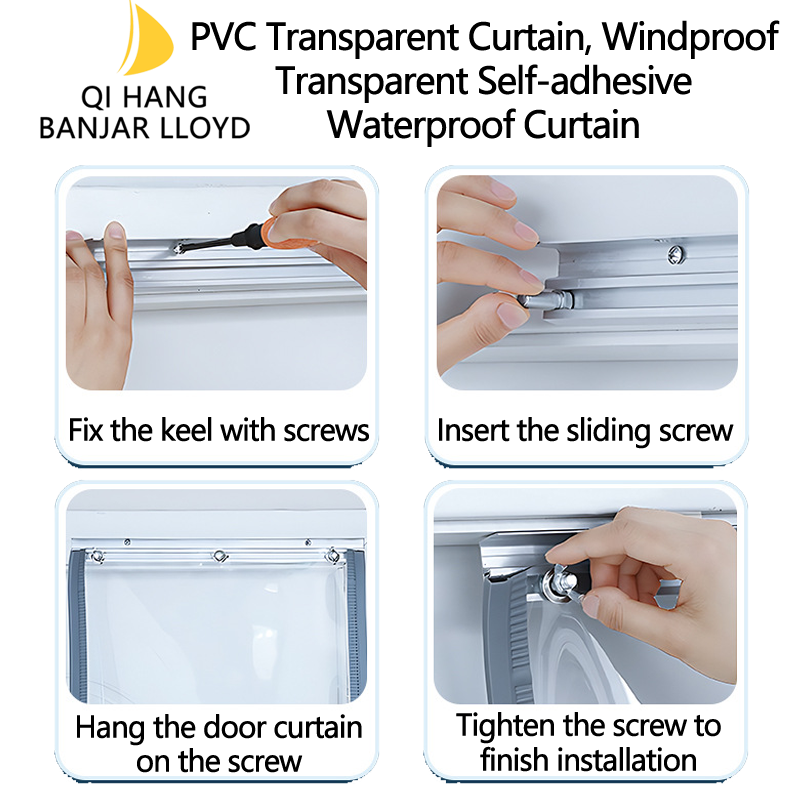 QI HANG
BANJAR LLOYD

PVC Transparent Curtain, Windproof Transparent Self-adhesive Waterproof Curtain

Fix the keel with screws

Insert the sliding screw

Hang the door curtain on the screw

Tighten the screw to finish installation