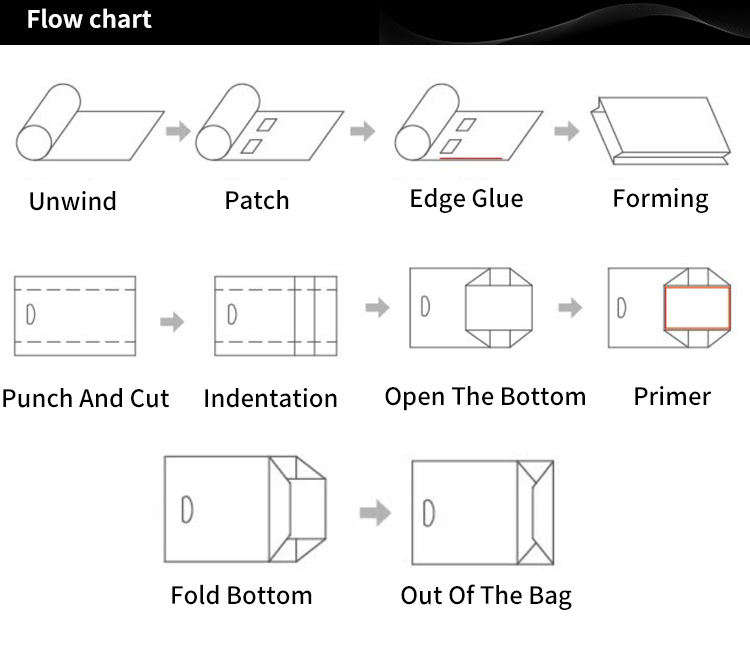 Flow chart

Unwind

Patch

Edge Glue

Forming

Punch And Cut

Indentation

Open The Bottom

Primer

Fold Bottom

Out Of The Bag