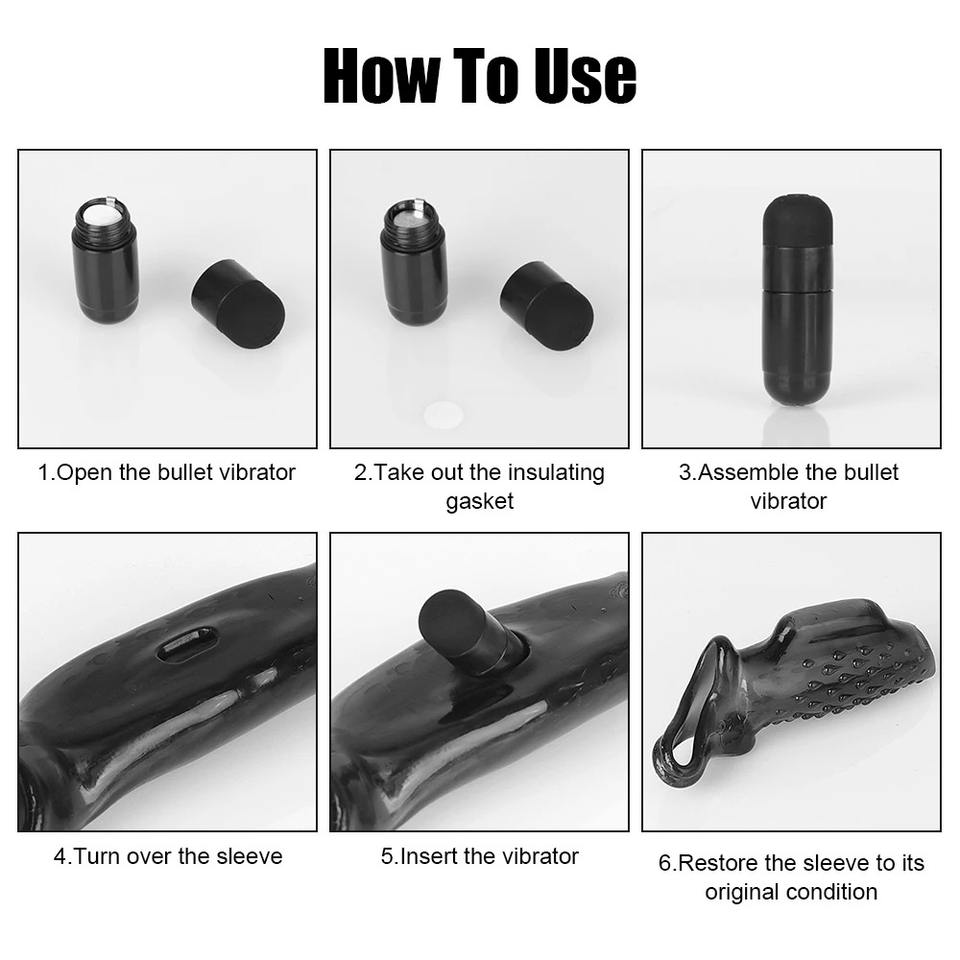 How To Use

1.Open the bullet vibrator

2.Take out the insulating gasket

3.Assemble the bullet vibrator

4.Turn over the sleeve

5.Insert the vibrator

6.Restore the sleeve to its original condition