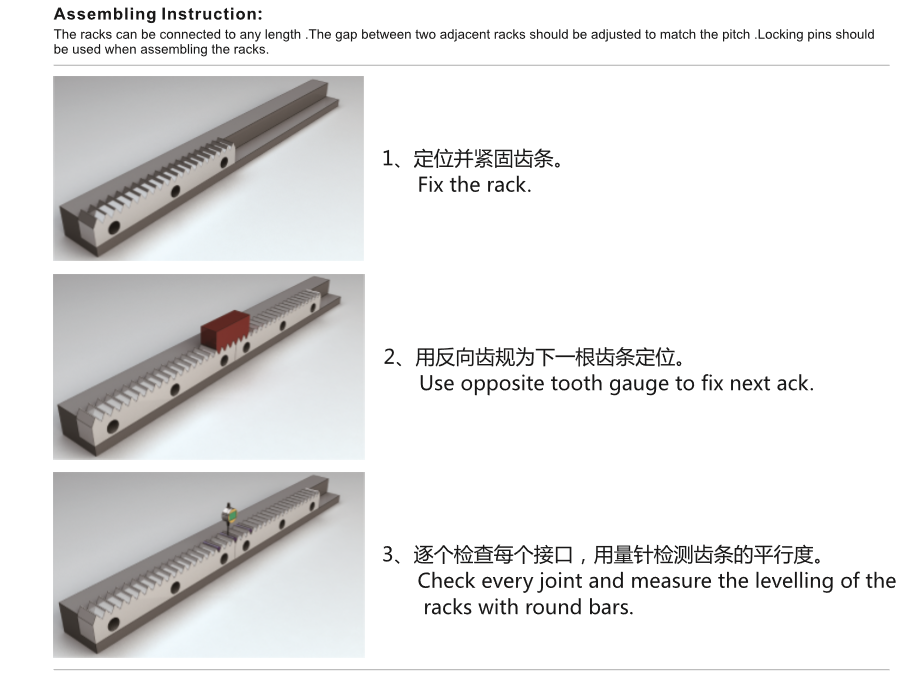 Assembling Instruction:
The racks can be connected to any length .The gap between two adjacent racks should be adjusted to match the pitch .Locking pins should be used when assembling the racks.

1、定位并紧固齿条。
Fix the rack.

2、用反向齿规为下一根齿条定位。
Use opposite tooth gauge to fix next ack.

3、逐个检查每个接口，用量针检测齿条的平行度。
Check every joint and measure the levelling of the racks with round bars.