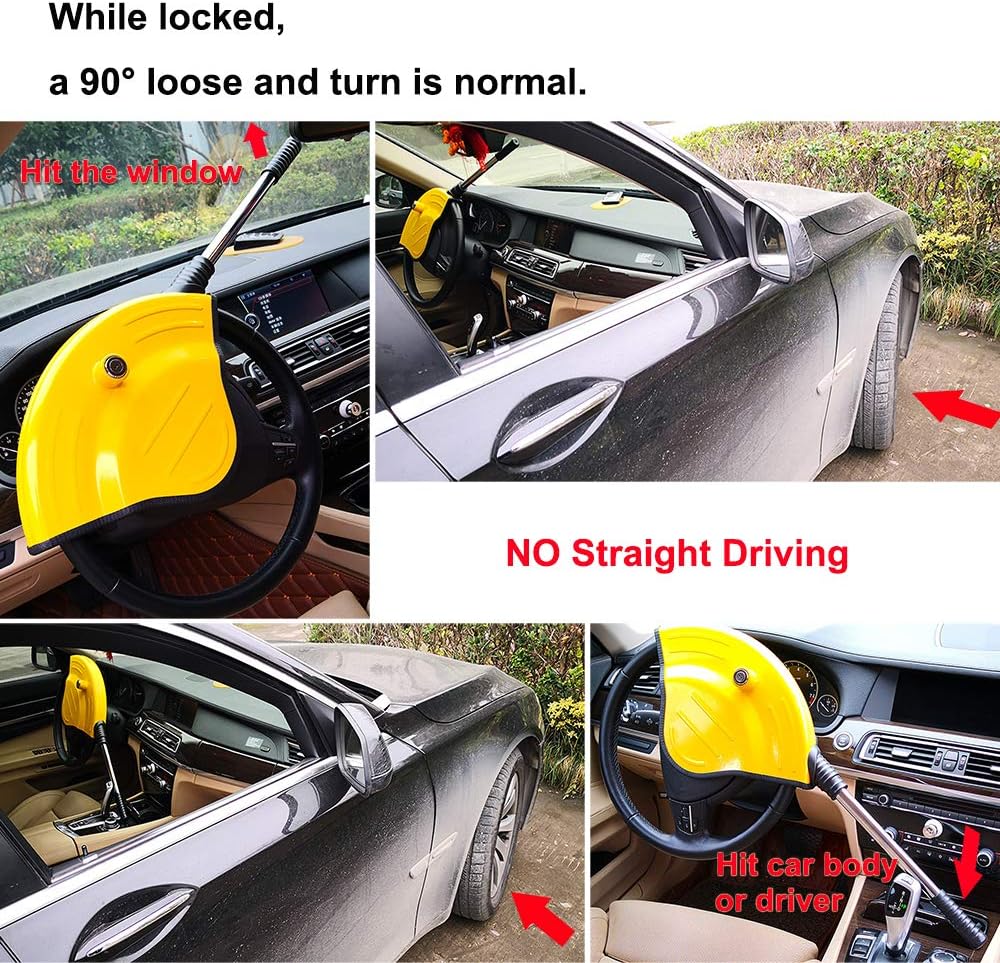 While locked,

a 90° loose and turn is normal.

Hit the window

NO Straight Driving

Hit car body or driver