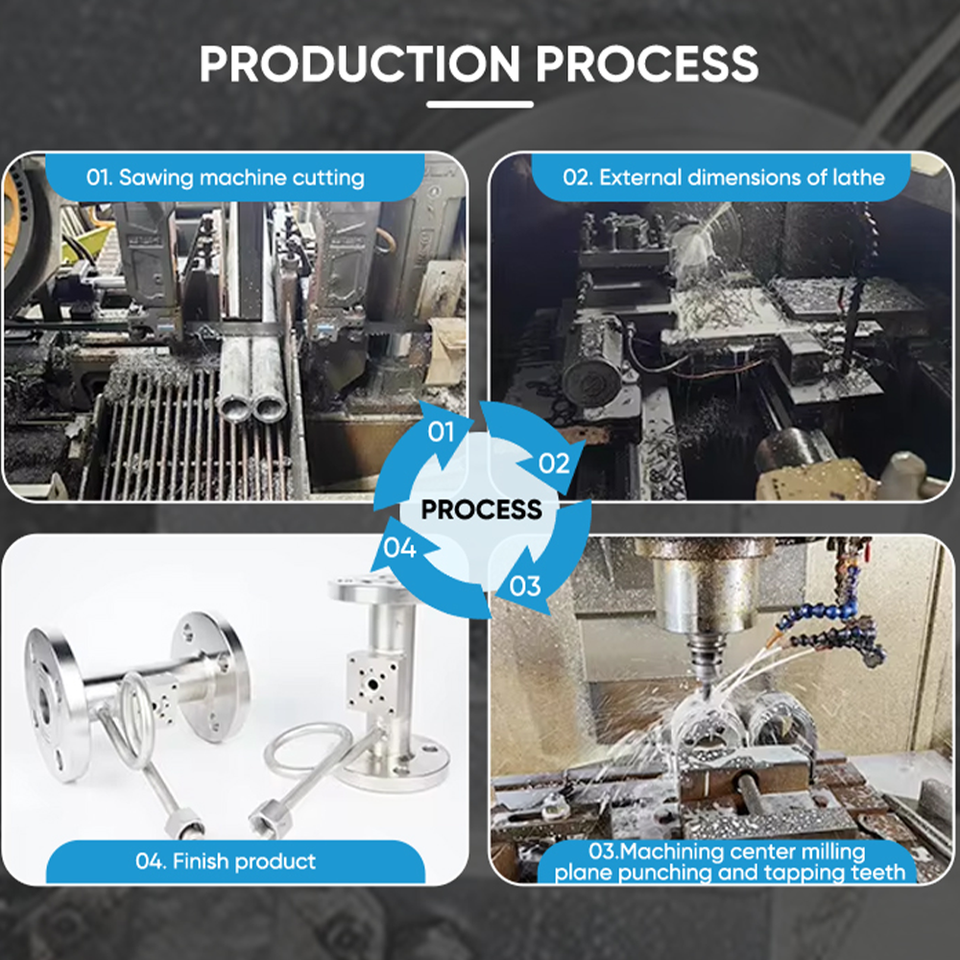 PRODUCTION PROCESS

01. Sawing machine cutting

02. External dimensions of lathe

01

02

PROCESS

04

03

04. Finish product

03.Machining center milling plane punching and tapping teeth