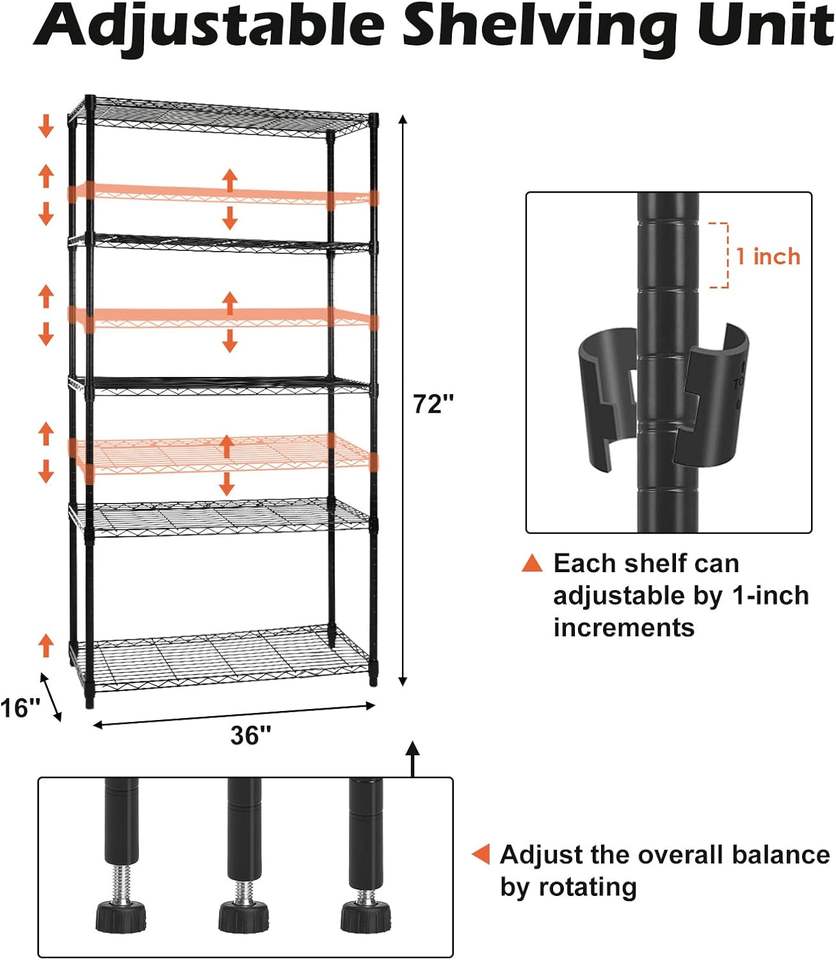 Adjustable Shelving Unit

72"

16"

36"

1 inch

Each shelf can adjustable by 1-inch increments

Adjust the overall balance by rotating