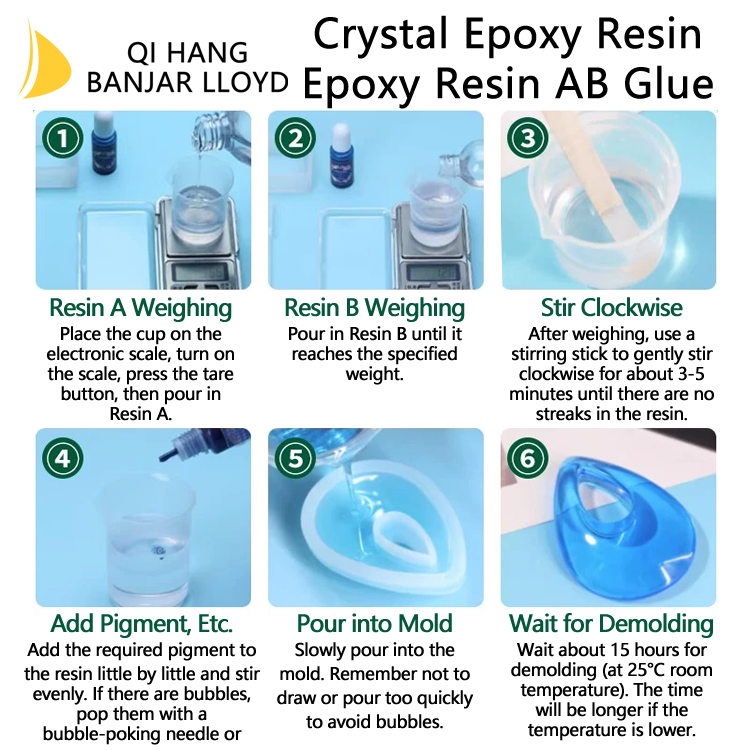 QI HANG
BANJAR LLOYD

Crystal Epoxy Resin
Epoxy Resin AB Glue

1
Resin A Weighing
Place the cup on the electronic scale, turn on the scale, press the tare button, then pour in Resin A.

2
Resin B Weighing
Pour in Resin B until it reaches the specified weight.

3
Stir Clockwise
After weighing, use a stirring stick to gently stir clockwise for about 3-5 minutes until there are no streaks in the resin.

4
Add Pigment, Etc.
Add the required pigment to the resin little by little and stir evenly. If there are bubbles, pop them with a bubble-poking needle or

5
Pour into Mold
Slowly pour into the mold. Remember not to draw or pour too quickly to avoid bubbles.

6
Wait for Demolding
Wait about 15 hours for demolding (at 25°C room temperature). The time will be longer if the temperature is lower.