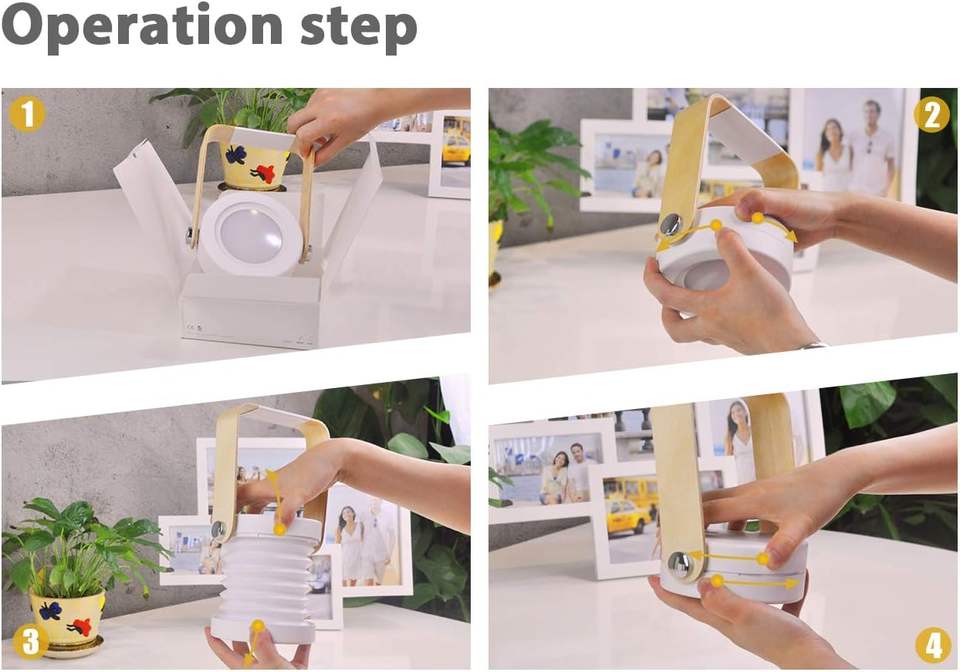 Operation step

1

2

3

4