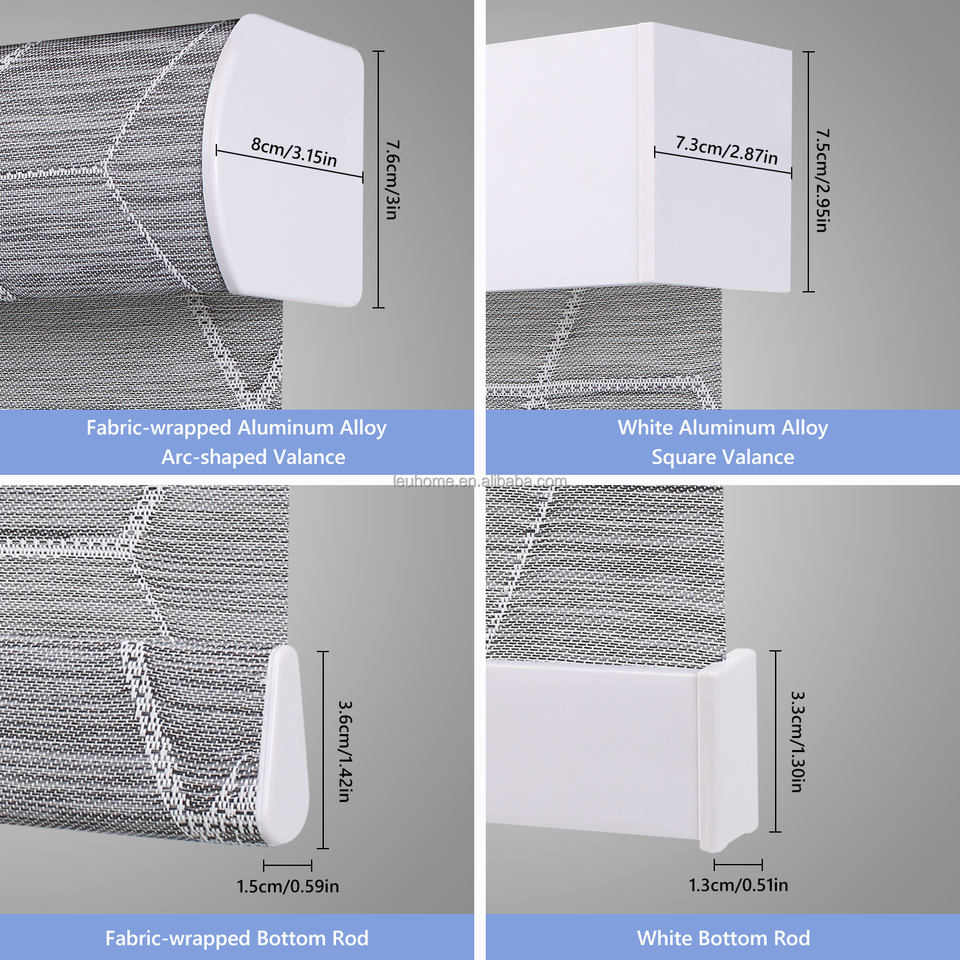 8cm/3.15in

7.6cm/3in

Fabric-wrapped Aluminum Alloy
Arc-shaped Valance

7.3cm/2.87in

7.5cm/2.95in

White Aluminum Alloy
Square Valance

leuhome.en.alibaba.com

3.6cm/1.42in

1.5cm/0.59in

Fabric-wrapped Bottom Rod

3.3cm/1.30in

1.3cm/0.51in

White Bottom Rod