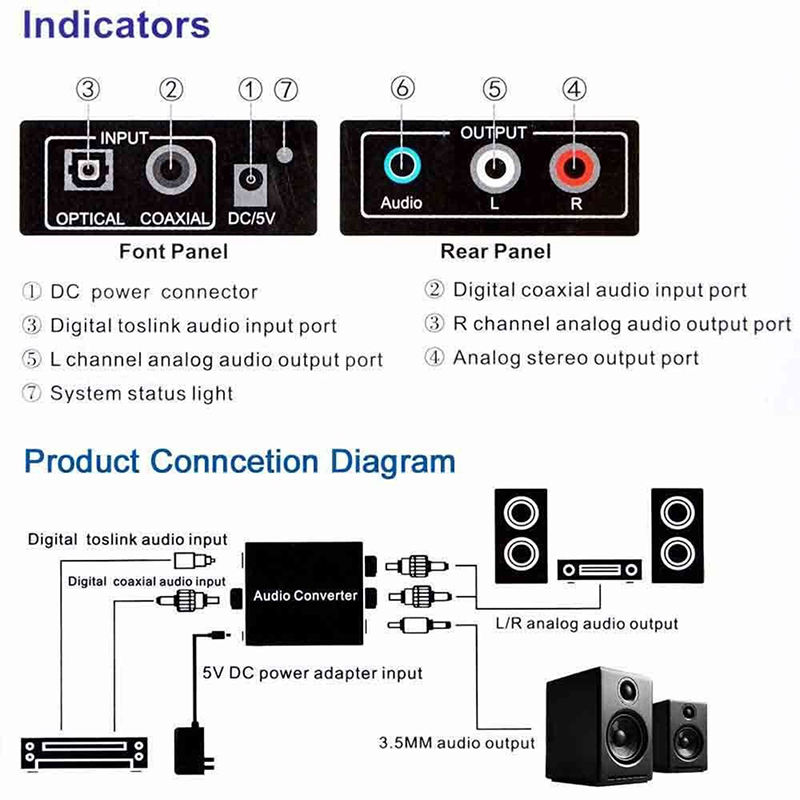 Indicators

③ ② ① ⑦

INPUT

OPTICAL COAXIAL DC/5V

Font Panel

⑥ ⑤ ④

OUTPUT

Audio L R

Rear Panel

① DC power connector

③ Digital toslink audio input port

⑤ L channel analog audio output port

⑦ System status light

② Digital coaxial audio input port

③ R channel analog audio output port

④ Analog stereo output port

Product Conncetion Diagram

Digital toslink audio input

Digital coaxial audio input

Audio Converter

5V DC power adapter input

L/R analog audio output

3.5MM audio output