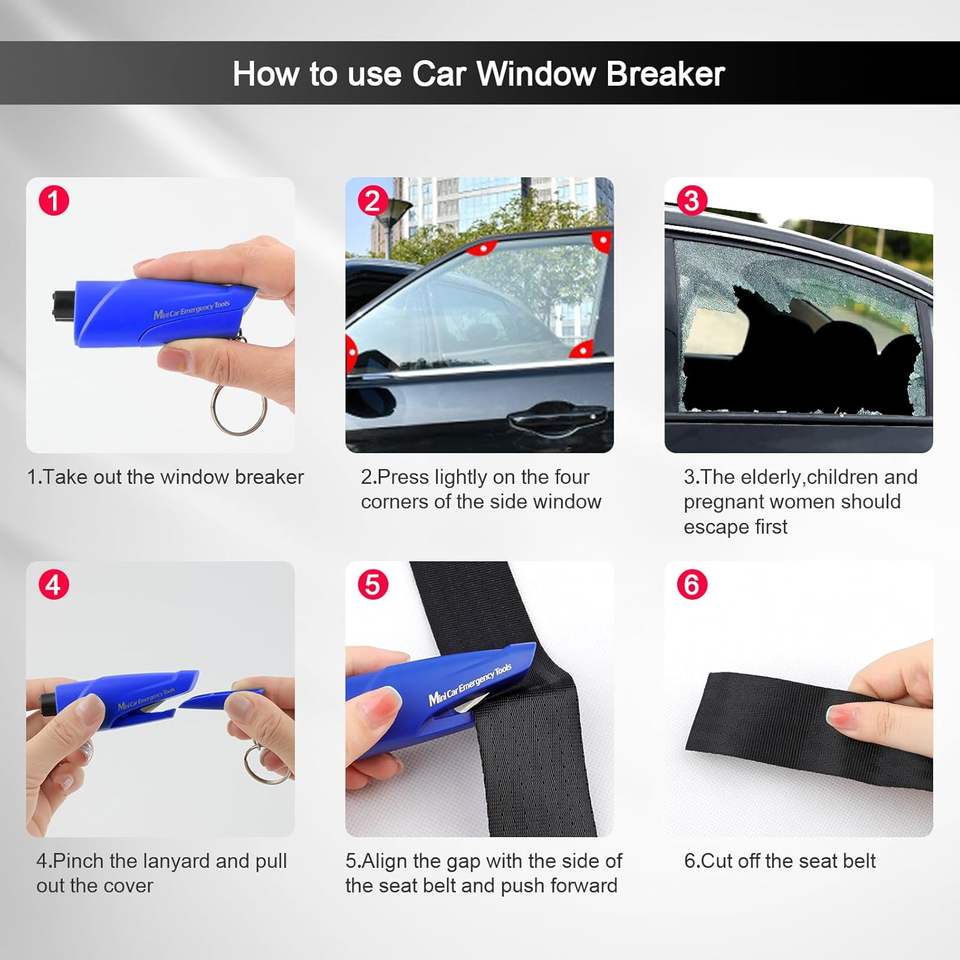 How to use Car Window Breaker

1

Mini Car Emergency Tools

1.Take out the window breaker

2

2.Press lightly on the four corners of the side window

3

3.The elderly,children and pregnant women should escape first

4

Mini Car Emergency Tools

4.Pinch the lanyard and pull out the cover

5

Mini Car Emergency Tools

5.Align the gap with the side of the seat belt and push forward

6

6.Cut off the seat belt