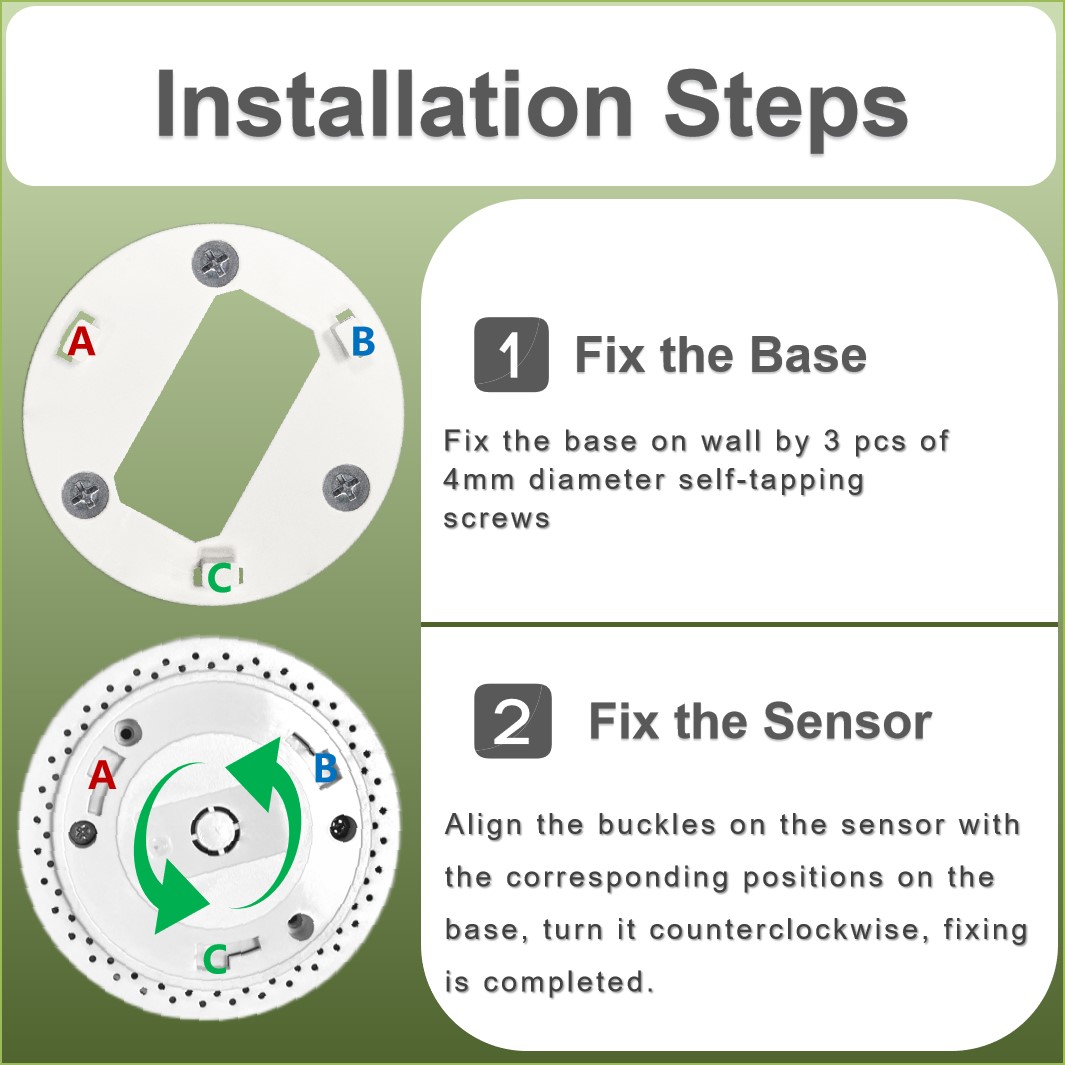 Installation Steps

A

B

C

1 Fix the Base

Fix the base on wall by 3 pcs of 4mm diameter self-tapping screws

A

B

C

2 Fix the Sensor

Align the buckles on the sensor with the corresponding positions on the base, turn it counterclockwise, fixing is completed.