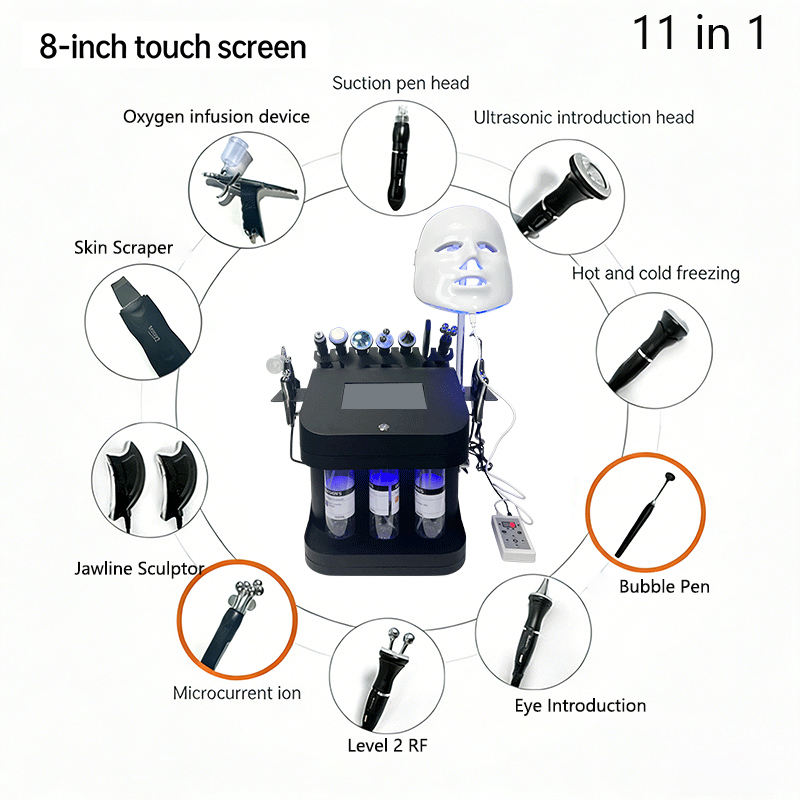 8-inch touch screen

11 in 1

Suction pen head

Oxygen infusion device

Ultrasonic introduction head

Skin Scraper

Hot and cold freezing

Jawline Sculptor

Bubble Pen

Microcurrent ion

Eye Introduction

Level 2 RF