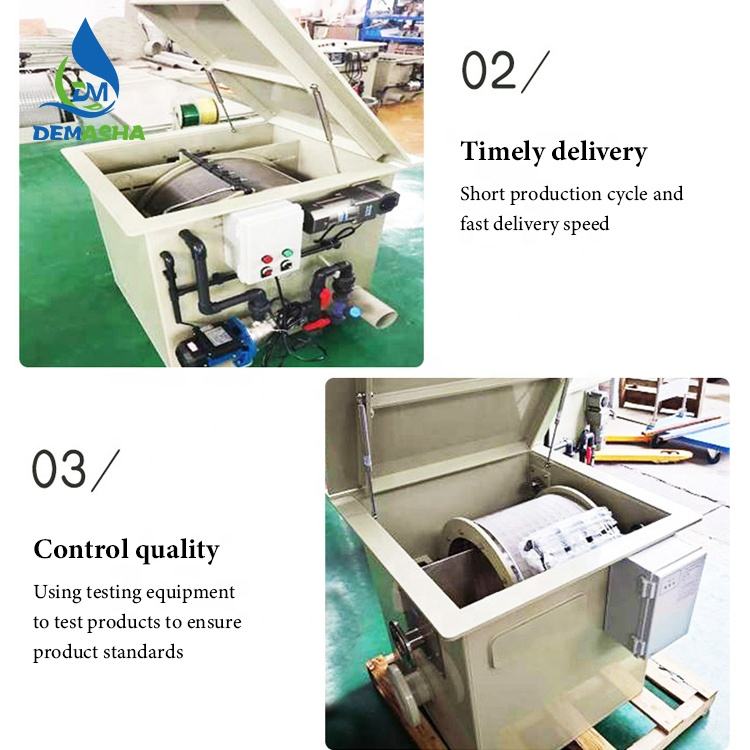 DM
DEMASHA

02/

Timely delivery

Short production cycle and fast delivery speed

03/

Control quality

Using testing equipment to test products to ensure product standards