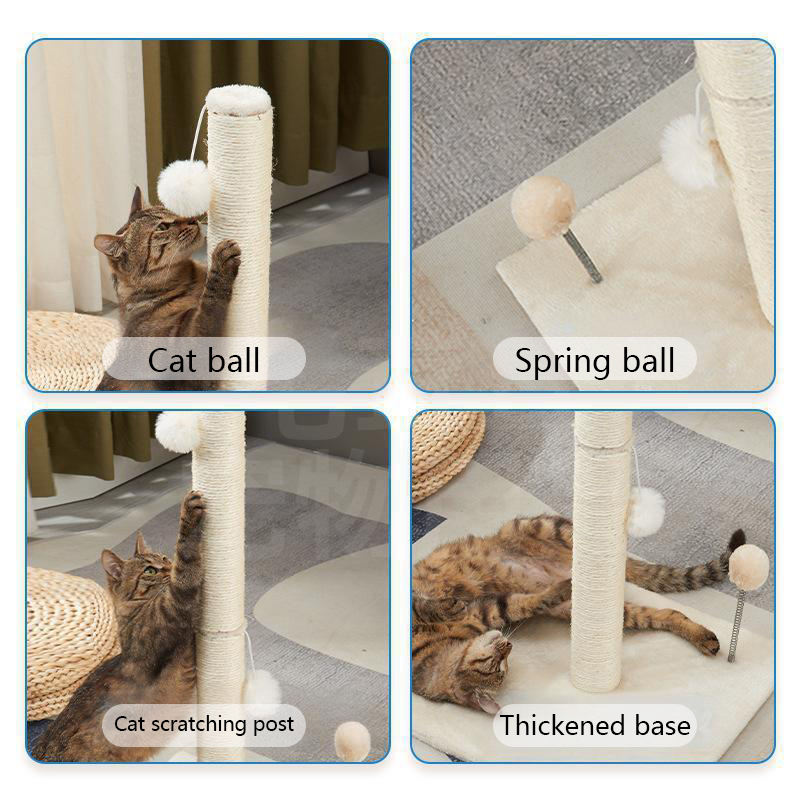 Cat ball

Spring ball

Cat scratching post

Thickened base