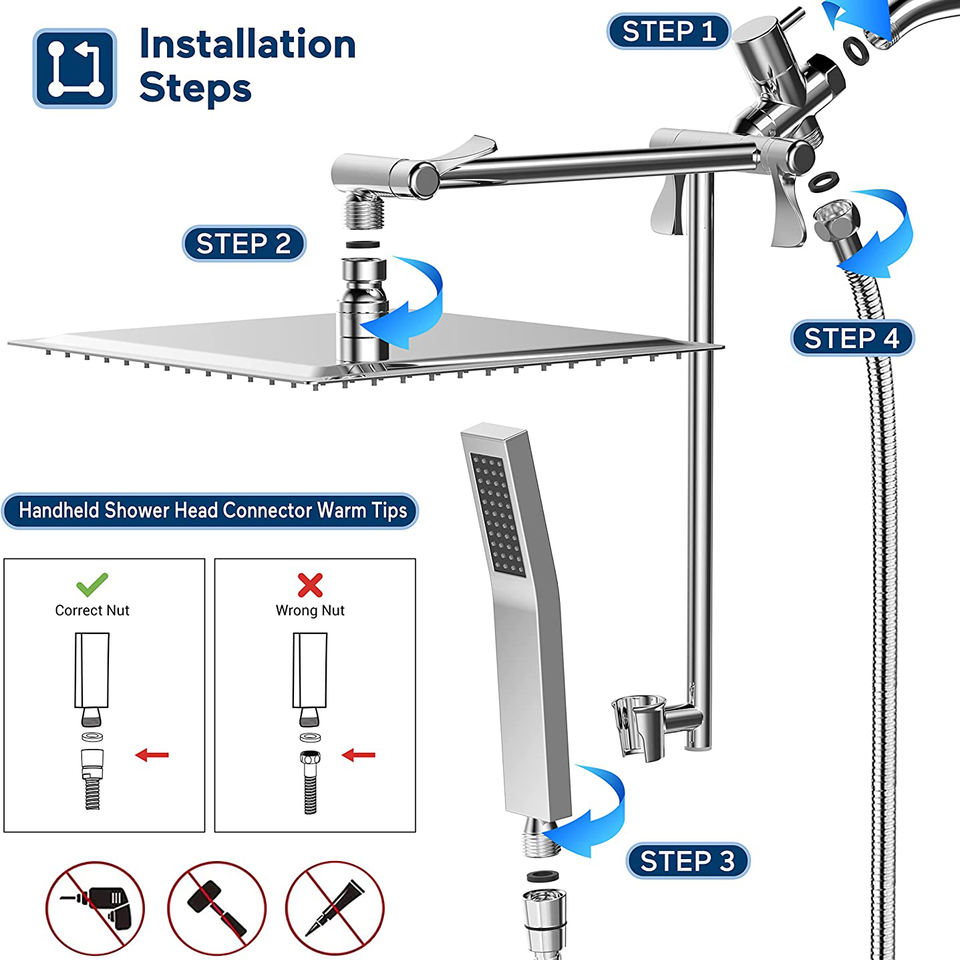 Installation Steps

STEP 1

STEP 2

STEP 4

Handheld Shower Head Connector Warm Tips

Correct Nut

Wrong Nut

STEP 3