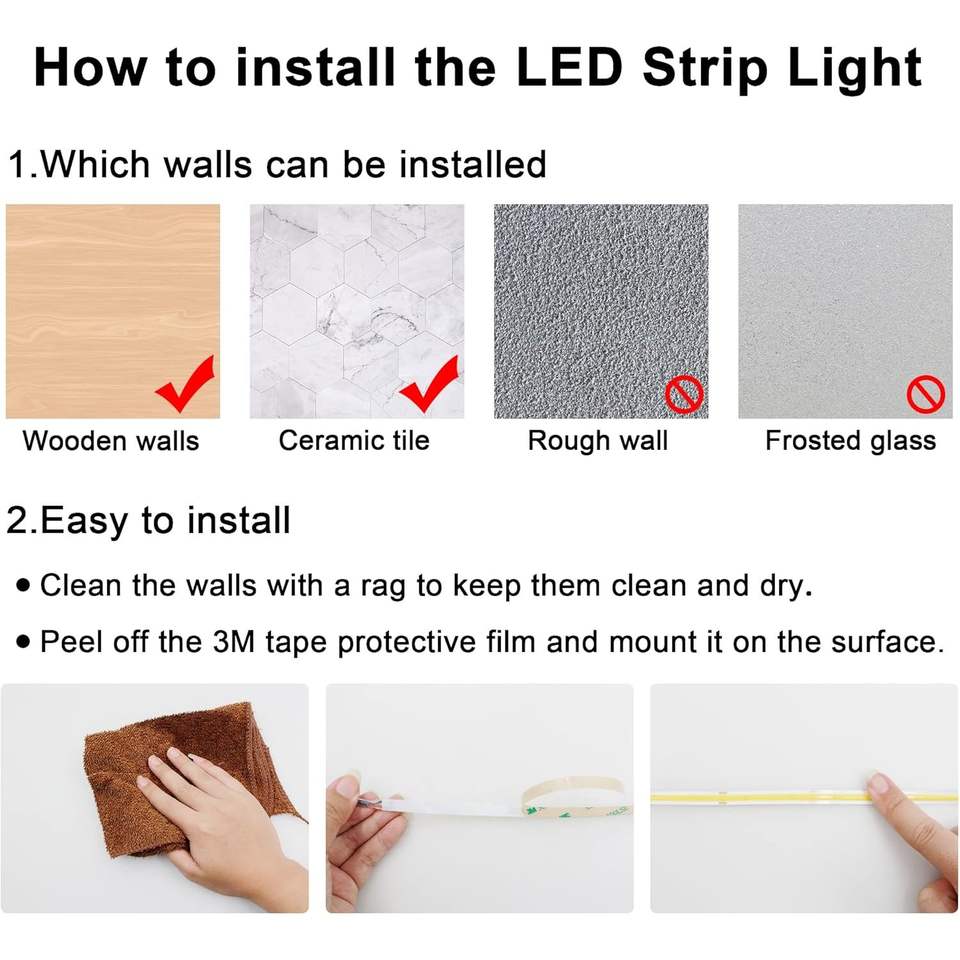 How to install the LED Strip Light

1.Which walls can be installed

Wooden walls

Ceramic tile

Rough wall

Frosted glass

2.Easy to install

• Clean the walls with a rag to keep them clean and dry.

• Peel off the 3M tape protective film and mount it on the surface.