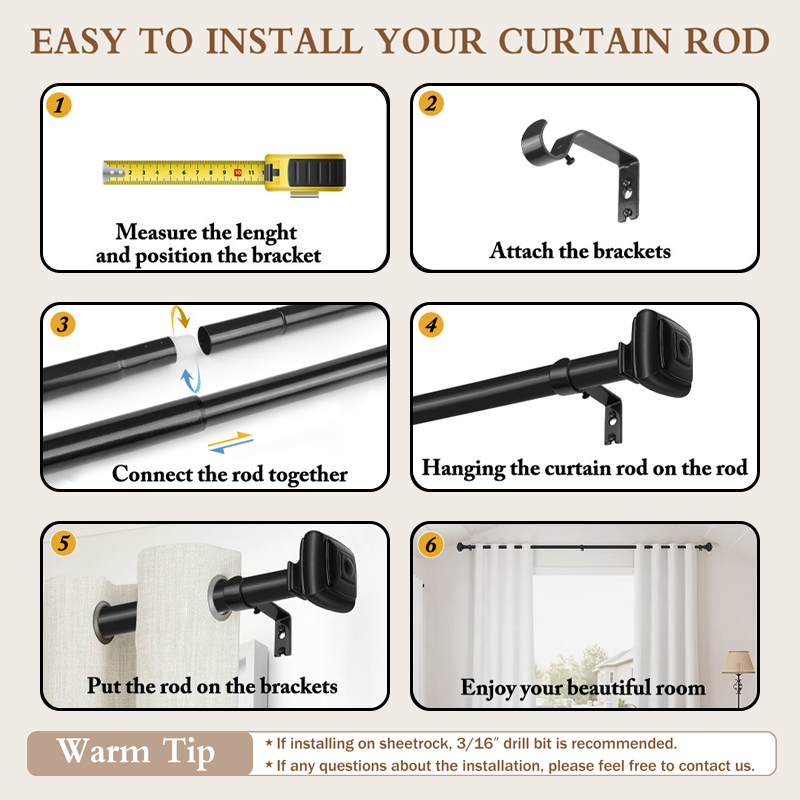 EASY TO INSTALL YOUR CURTAIN ROD

1
Measure the lenght and position the bracket

2
Attach the brackets

3
Connect the rod together

4
Hanging the curtain rod on the rod

5
Put the rod on the brackets

6
Enjoy your beautiful room

Warm Tip
* If installing on sheetrock, 3/16″ drill bit is recommended.
* If any questions about the installation, please feel free to contact us.