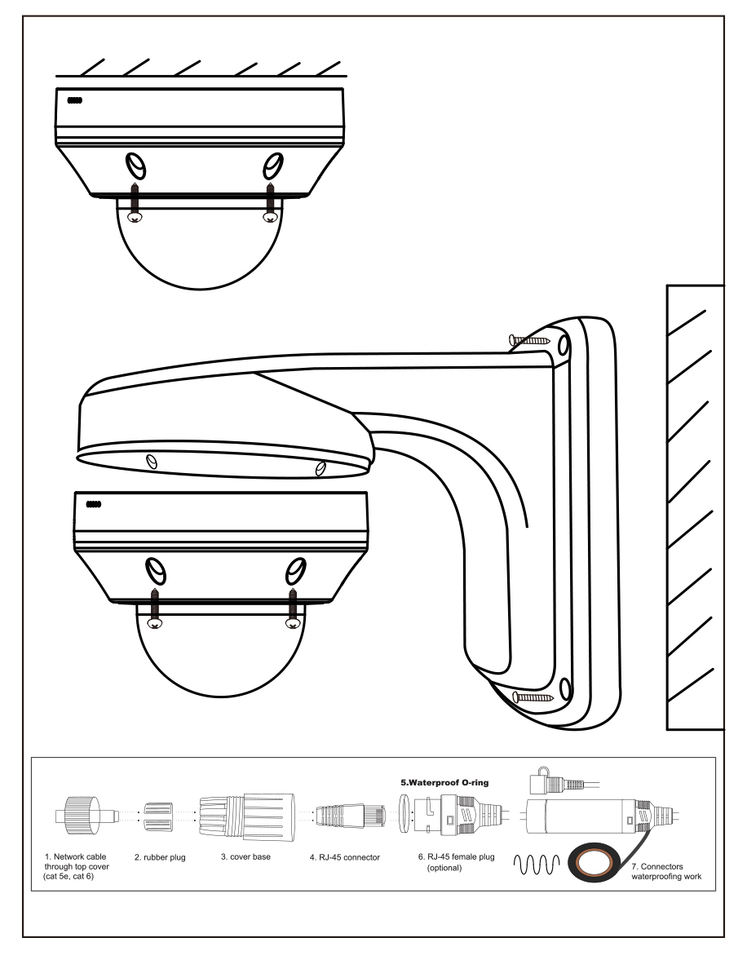 5.Waterproof O-ring

1. Network cable through top cover (cat 5e, cat 6)

2. rubber plug

3. cover base

4. RJ-45 connector

6. RJ-45 female plug (optional)

7. Connectors waterproofing work