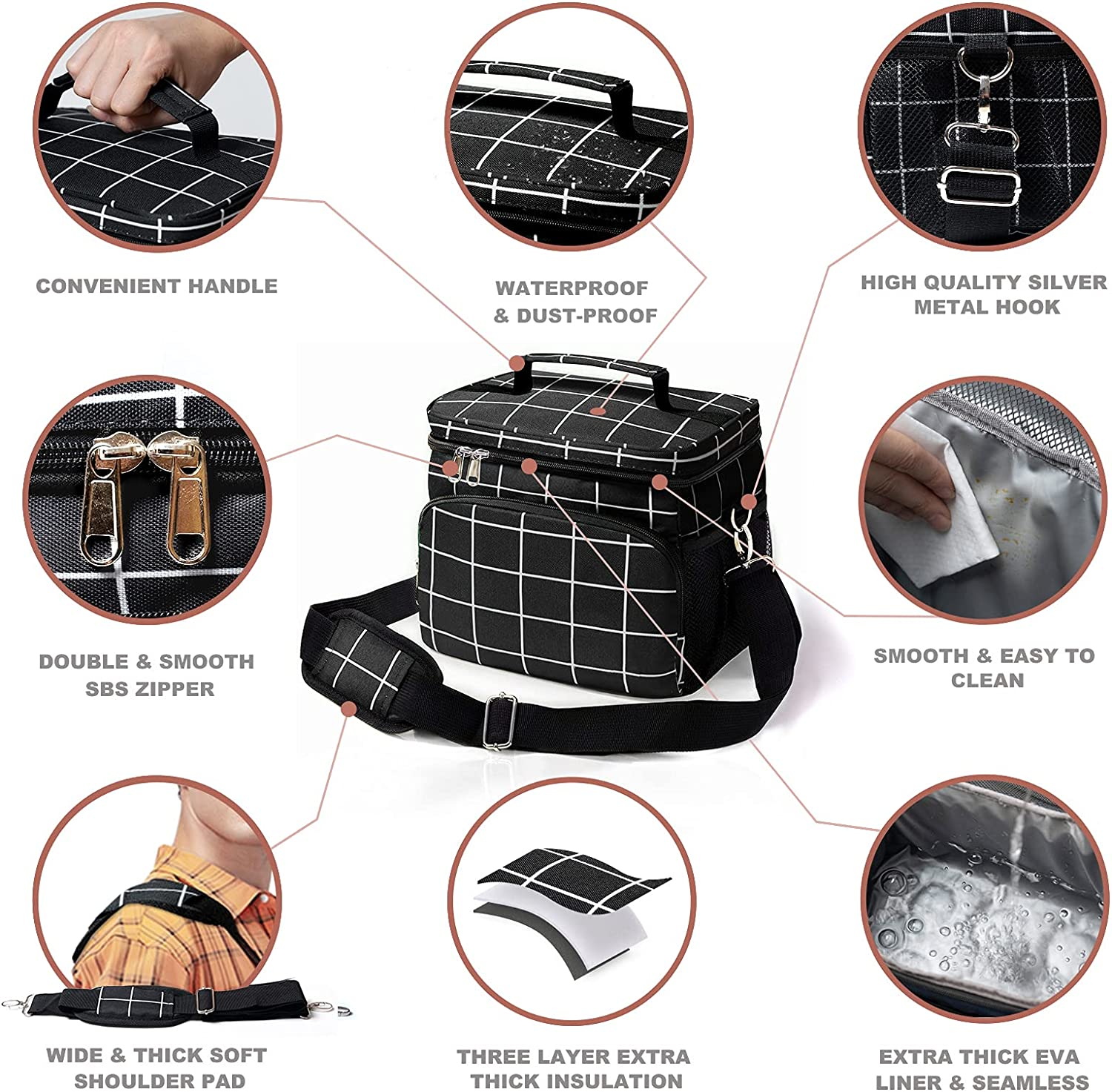 CONVENIENT HANDLE

WATERPROOF & DUST-PROOF

HIGH QUALITY SILVER METAL HOOK

DOUBLE & SMOOTH SBS ZIPPER

SMOOTH & EASY TO CLEAN

WIDE & THICK SOFT SHOULDER PAD

THREE LAYER EXTRA THICK INSULATION

EXTRA THICK EVA LINER & SEAMLESS