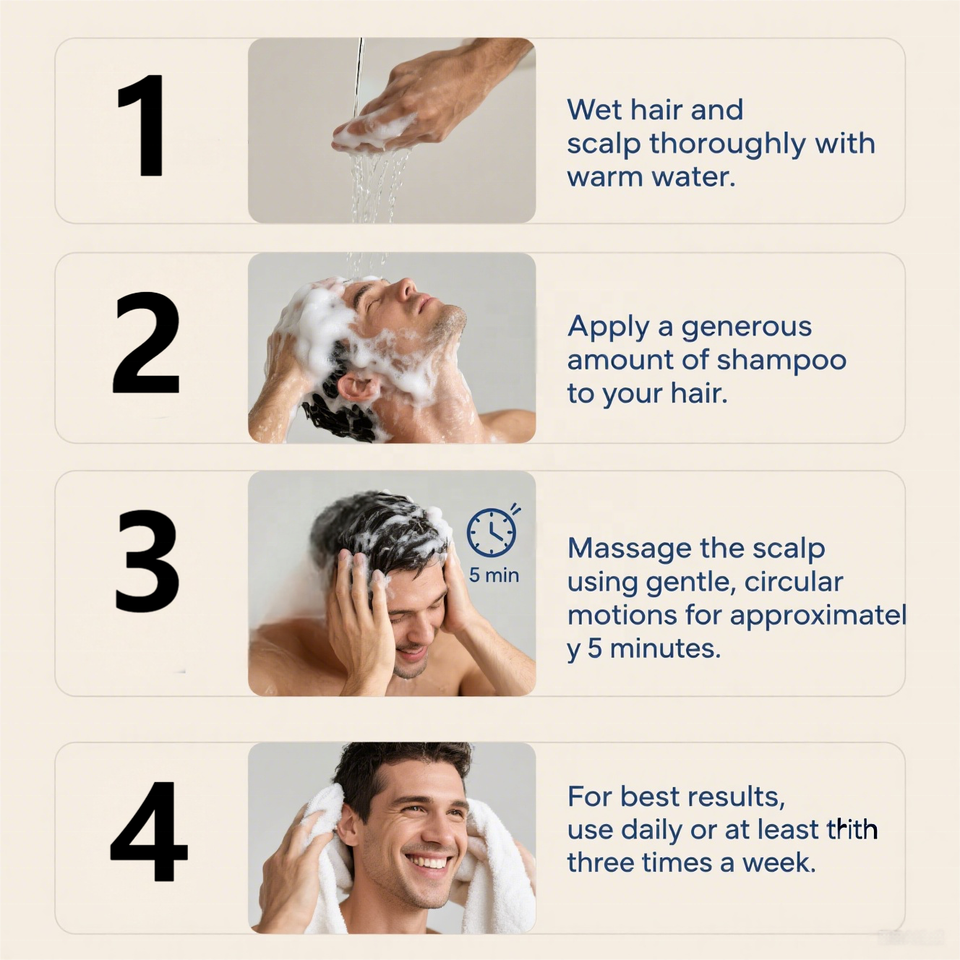 1

Wet hair and scalp thoroughly with warm water.

2

Apply a generous amount of shampoo to your hair.

3

5 min

Massage the scalp using gentle, circular motions for approximatel y 5 minutes.

4

For best results, use daily or at least trith three times a week.