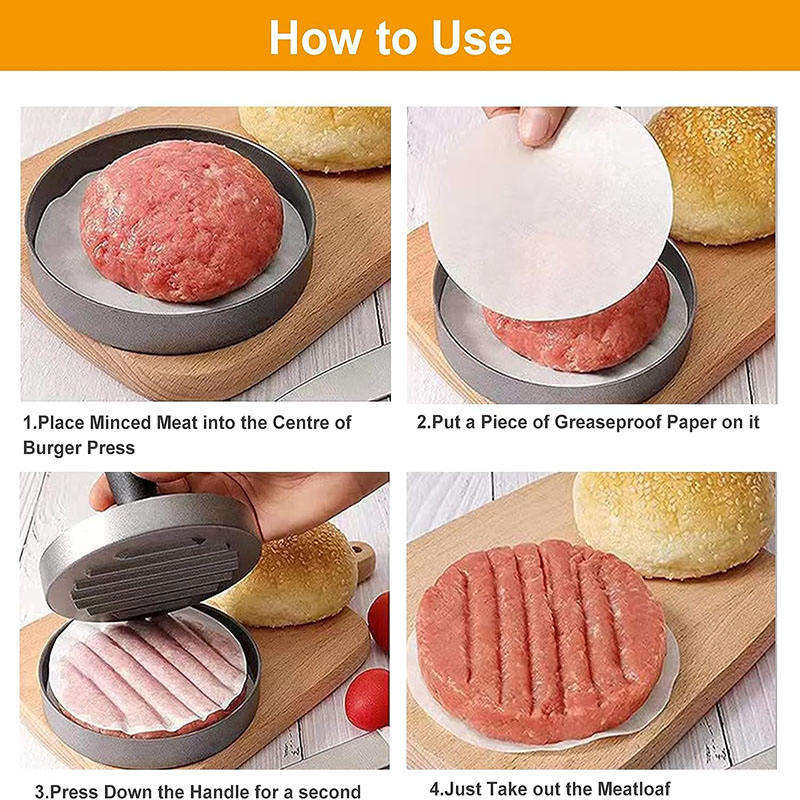 How to Use

1.Place Minced Meat into the Centre of Burger Press

2.Put a Piece of Greaseproof Paper on it

3.Press Down the Handle for a second

4.Just Take out the Meatloaf