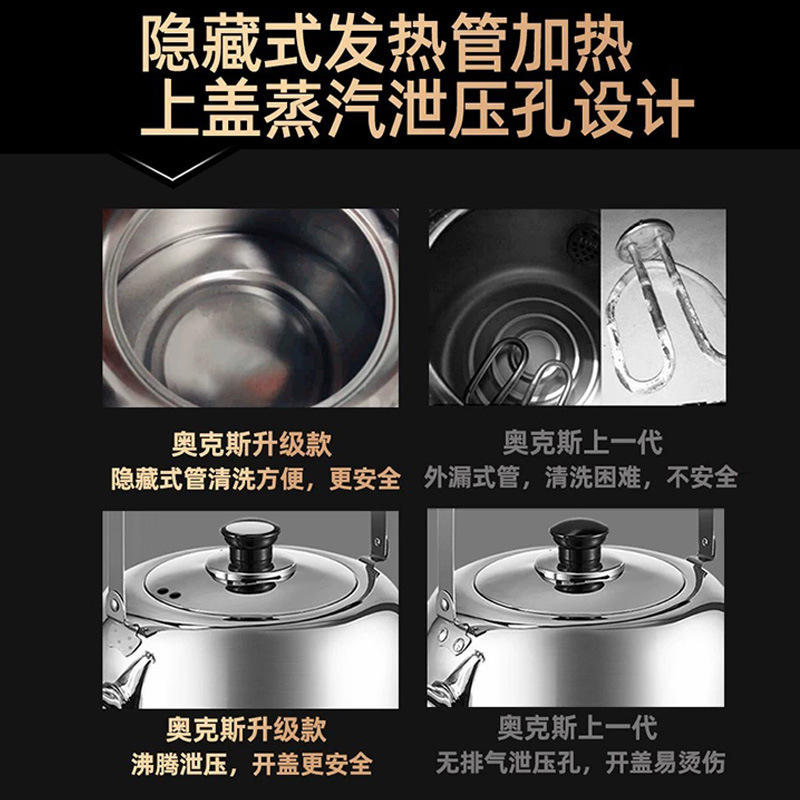 隐藏式发热管加热
上盖蒸汽泄压孔设计

奥克斯升级款
隐藏式管清洗方便，更安全

奥克斯上一代
外漏式管，清洗困难，不安全

奥克斯升级款
沸腾泄压，开盖更安全

奥克斯上一代
无排气泄压孔，开盖易烫伤