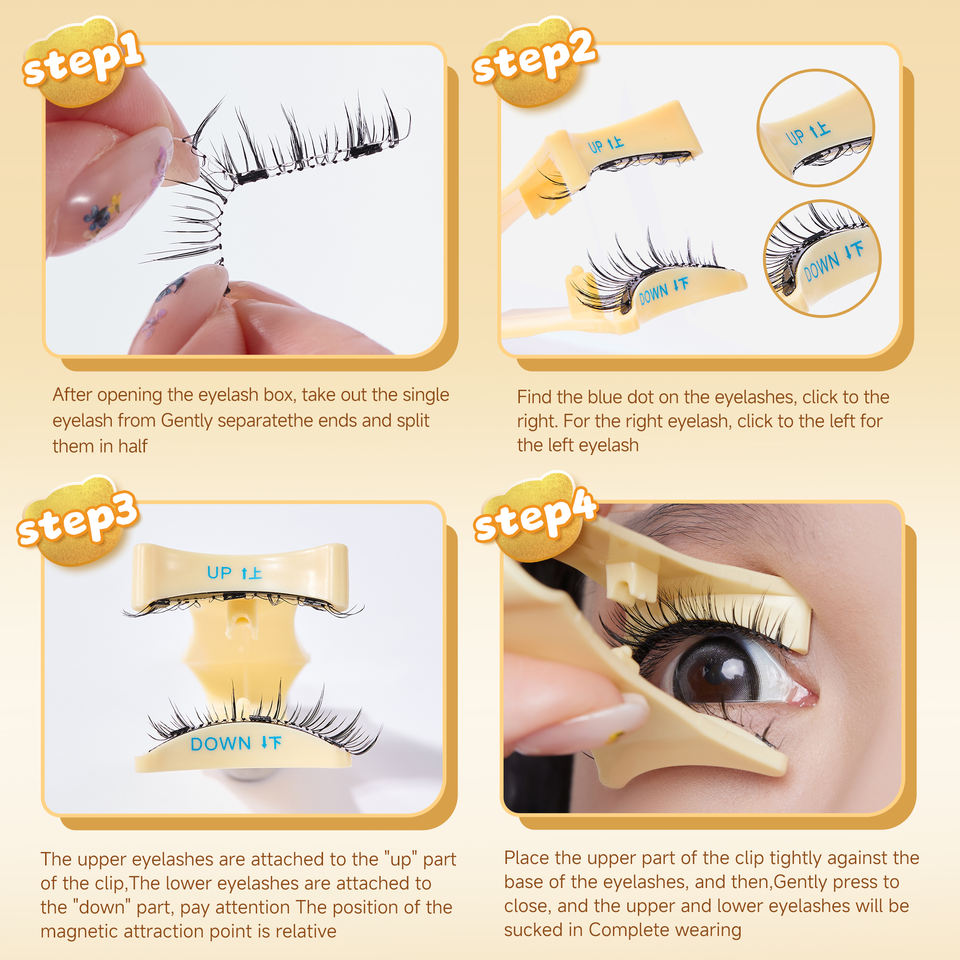 step1

After opening the eyelash box, take out the single eyelash from Gently separatethe ends and split them in half

step2

UP ↑上

DOWN ↓下

UP ↑上

DOWN ↓下

Find the blue dot on the eyelashes, click to the right. For the right eyelash, click to the left for the left eyelash

step3

UP ↑上

DOWN ↓下

The upper eyelashes are attached to the "up" part of the clip,The lower eyelashes are attached to the "down" part, pay attention The position of the magnetic attraction point is relative

step4

Place the upper part of the clip tightly against the base of the eyelashes, and then,Gently press to close, and the upper and lower eyelashes will be sucked in Complete wearing