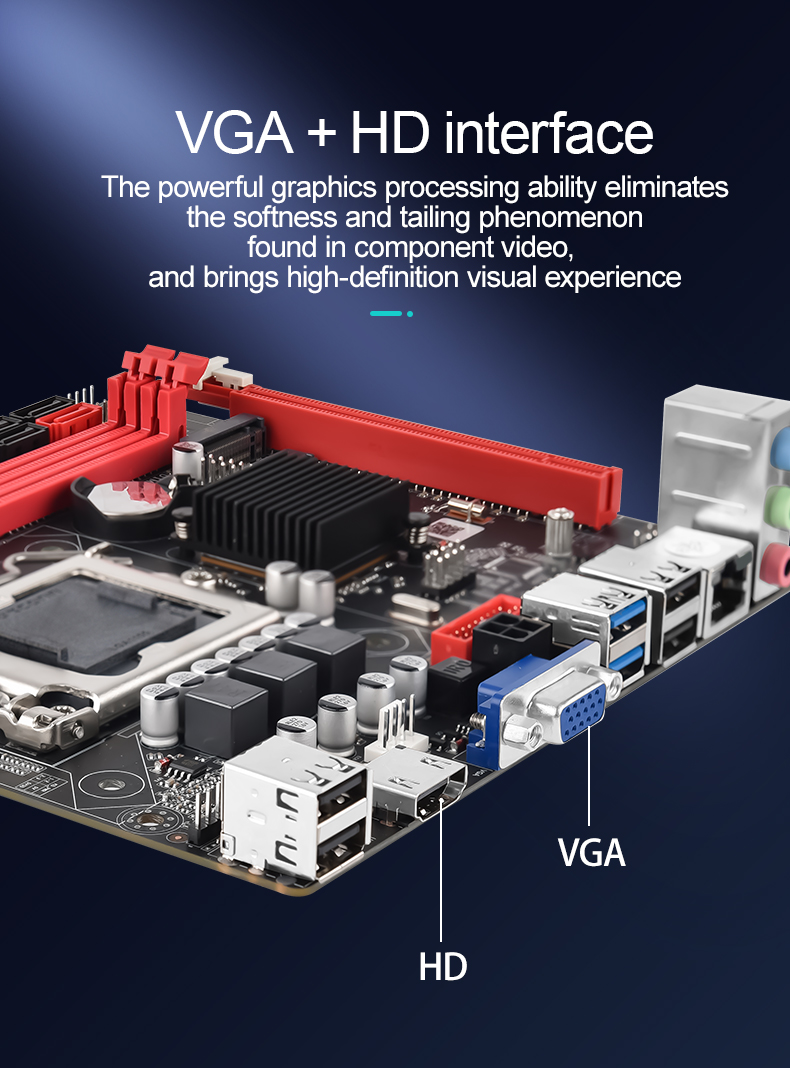 VGA + HD interface

The powerful graphics processing ability eliminates the softness and tailing phenomenon found in component video, and brings high-definition visual experience

VGA

HD