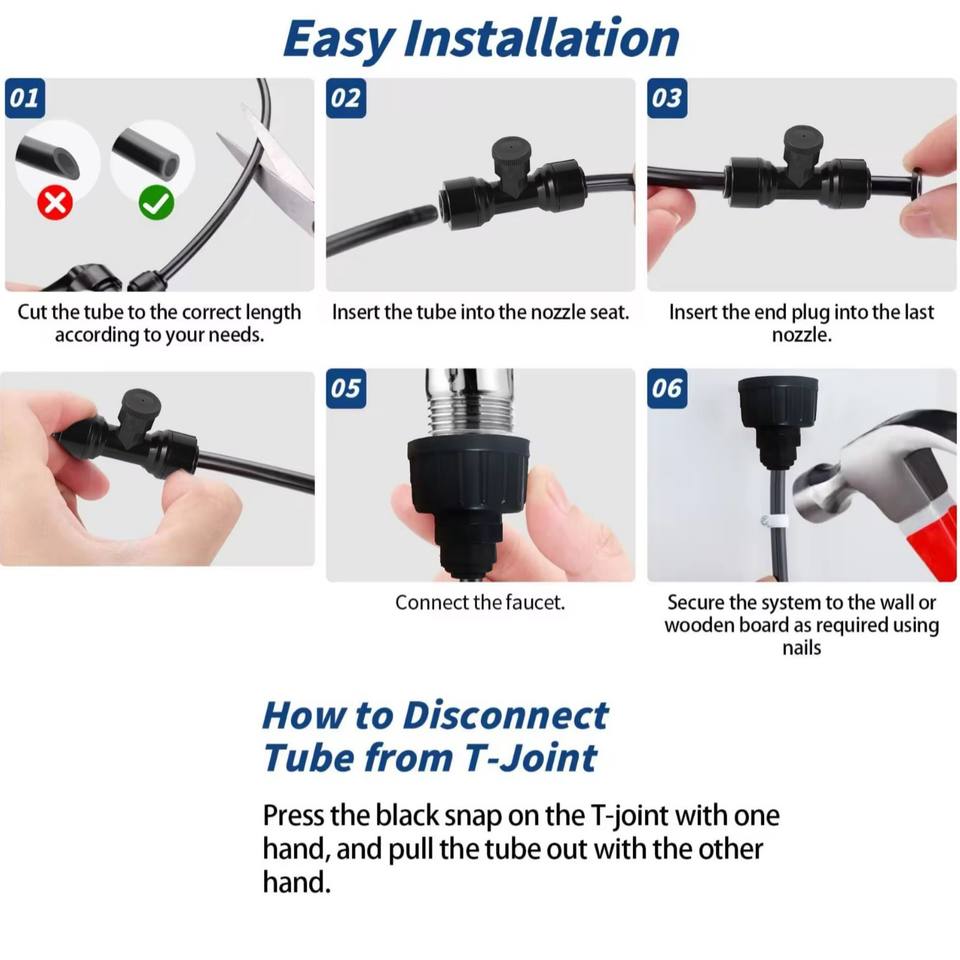 Easy Installation

01

Cut the tube to the correct length according to your needs.

02

Insert the tube into the nozzle seat.

03

Insert the end plug into the last nozzle.

05

Connect the faucet.

06

Secure the system to the wall or wooden board as required using nails

How to Disconnect Tube from T-Joint

Press the black snap on the T-joint with one hand, and pull the tube out with the other hand.