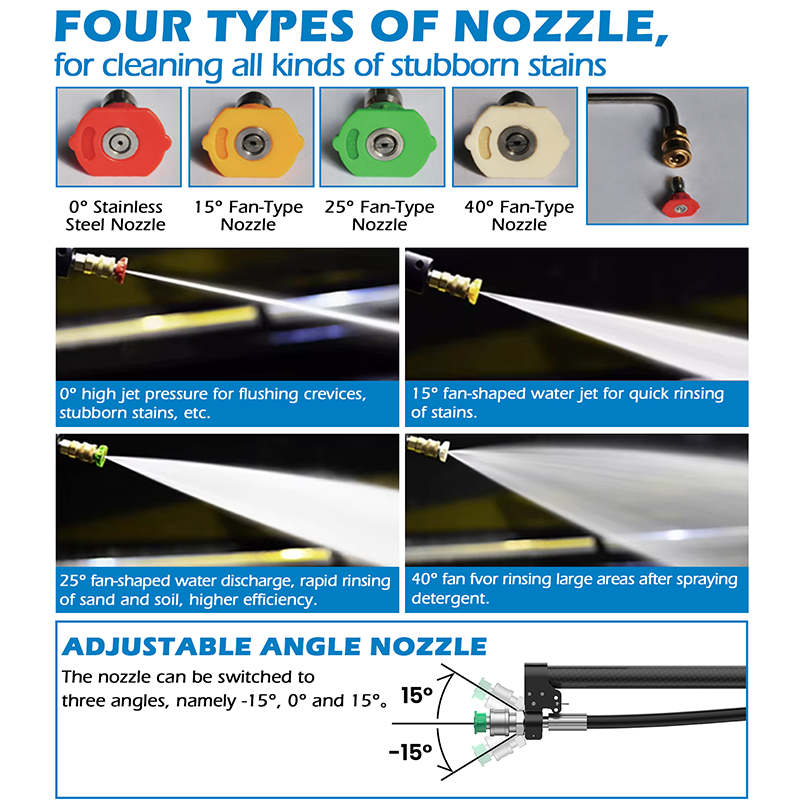 FOUR TYPES OF NOZZLE,
for cleaning all kinds of stubborn stains

0° Stainless Steel Nozzle

15° Fan-Type Nozzle

25° Fan-Type Nozzle

40° Fan-Type Nozzle

0° high jet pressure for flushing crevices, stubborn stains, etc.

15° fan-shaped water jet for quick rinsing of stains.

25° fan-shaped water discharge, rapid rinsing of sand and soil, higher efficiency.

40° fan fvor rinsing large areas after spraying detergent.

ADJUSTABLE ANGLE NOZZLE

The nozzle can be switched to three angles, namely -15°, 0° and 15°。

15°

-15°