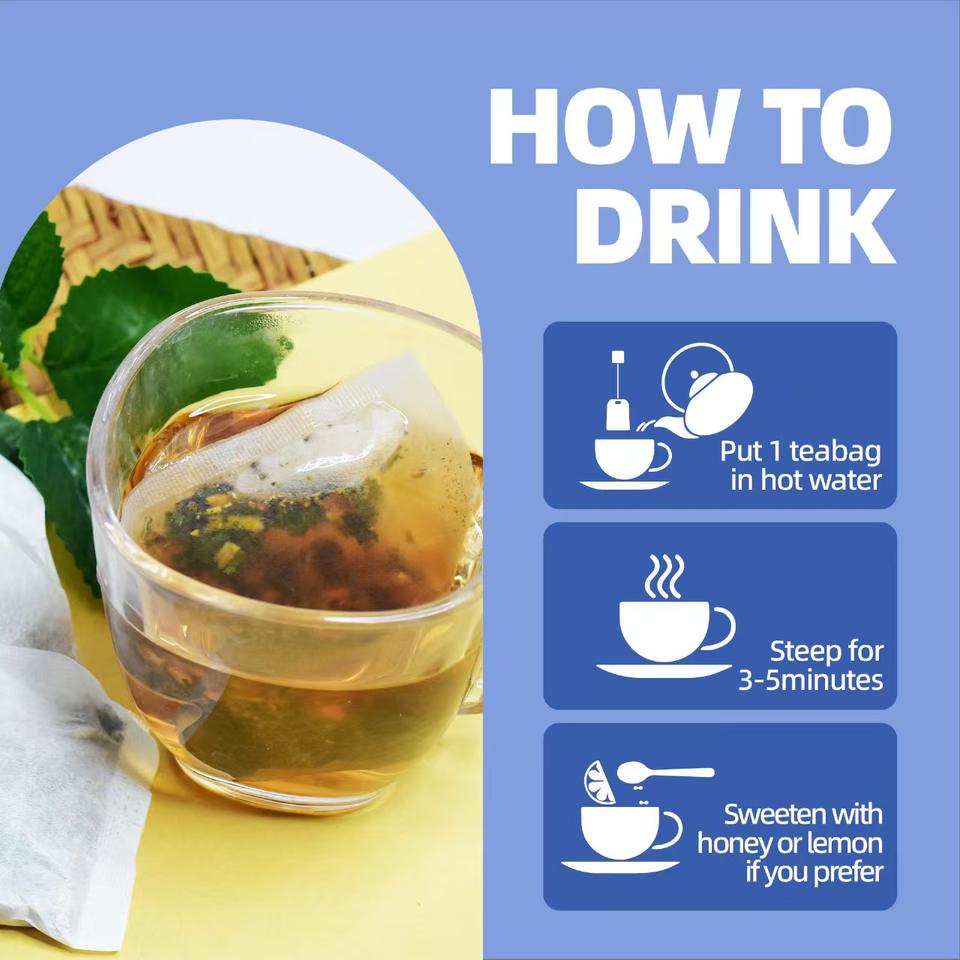 HOW TO DRINK

Put 1 teabag in hot water

Steep for 3-5minutes

Sweeten with honey or lemon if you prefer