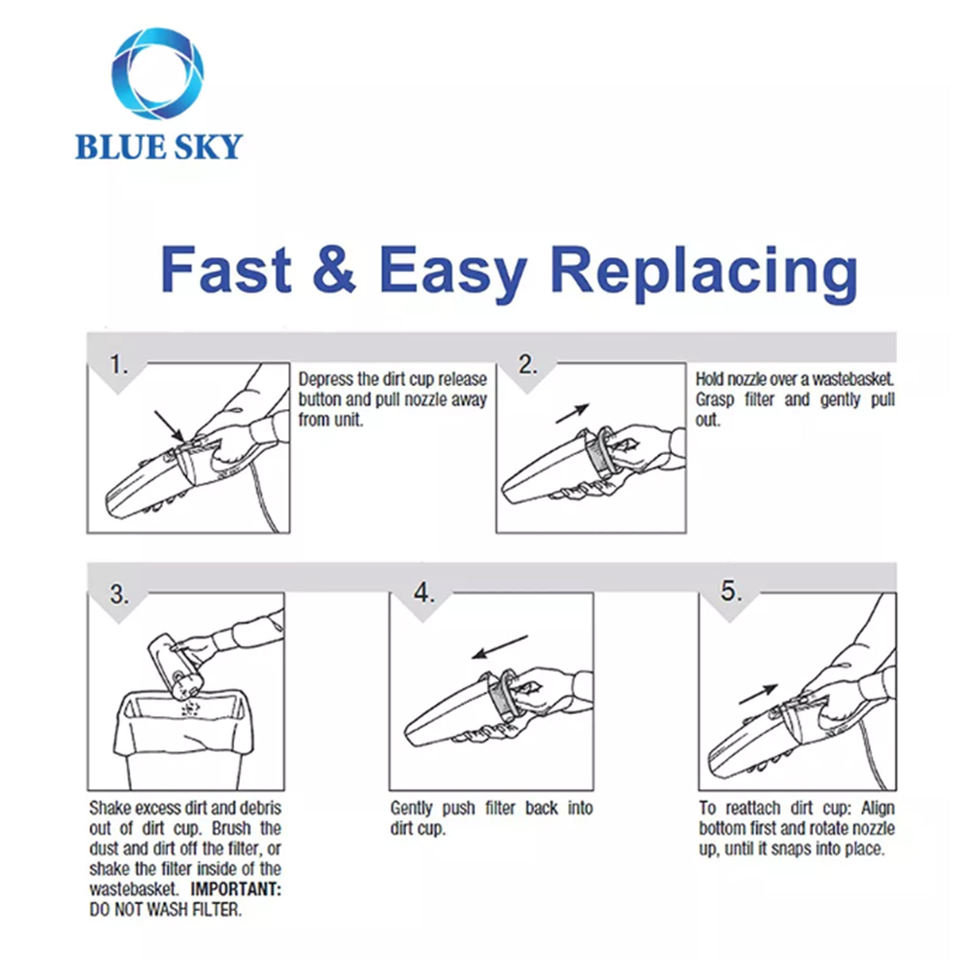 BLUE SKY

Fast & Easy Replacing

1.

Depress the dirt cup release button and pull nozzle away from unit.

2.

Hold nozzle over a wastebasket. Grasp filter and gently pull out.

3.

Shake excess dirt and debris out of dirt cup. Brush the dust and dirt off the filter, or shake the filter inside of the wastebasket. IMPORTANT: DO NOT WASH FILTER.

4.

Gently push filter back into dirt cup.

5.

To reattach dirt cup: Align bottom first and rotate nozzle up, until it snaps into place.