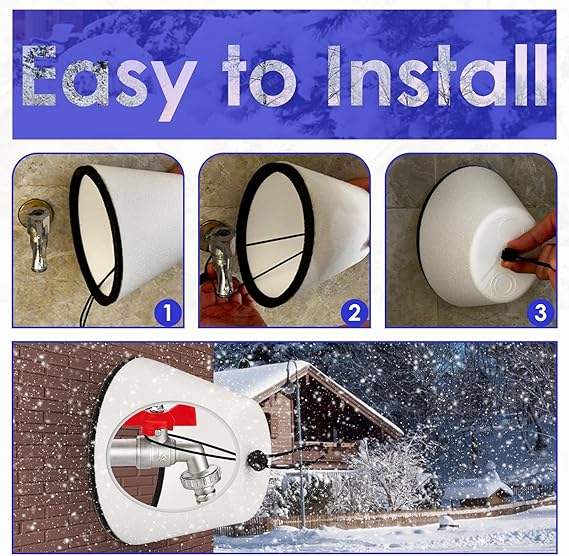 Easy to Install

1

2

3