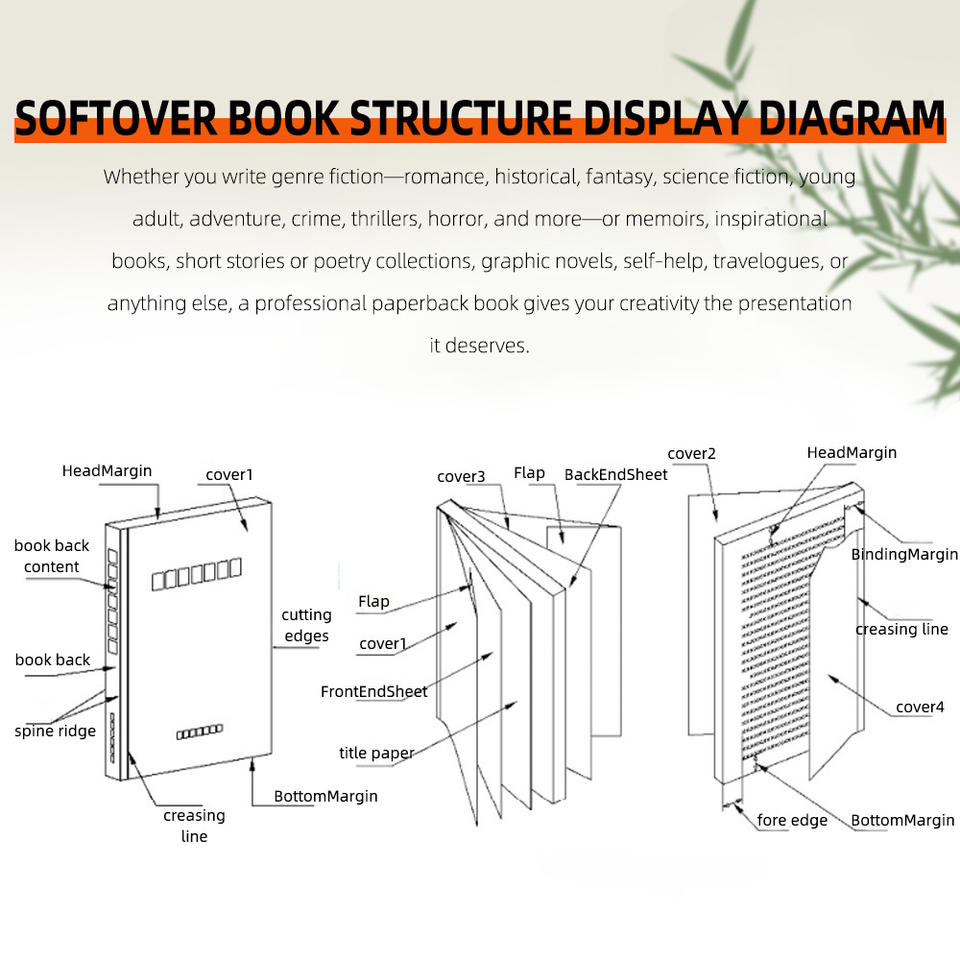 SOFTOVER BOOK STRUCTURE DISPLAY DIAGRAM

Whether you write genre fiction—romance, historical, fantasy, science fiction, young adult, adventure, crime, thrillers, horror, and more—or memoirs, inspirational books, short stories or poetry collections, graphic novels, self-help, travelogues, or anything else, a professional paperback book gives your creativity the presentation it deserves.

HeadMargin
cover1
book back content
cutting edges
book back
spine ridge
creasing line
BottomMargin

cover3
Flap
BackEndSheet
Flap
cover1
FrontEndSheet
title paper

cover2
HeadMargin
BindingMargin
creasing line
cover4
fore edge
BottomMargin