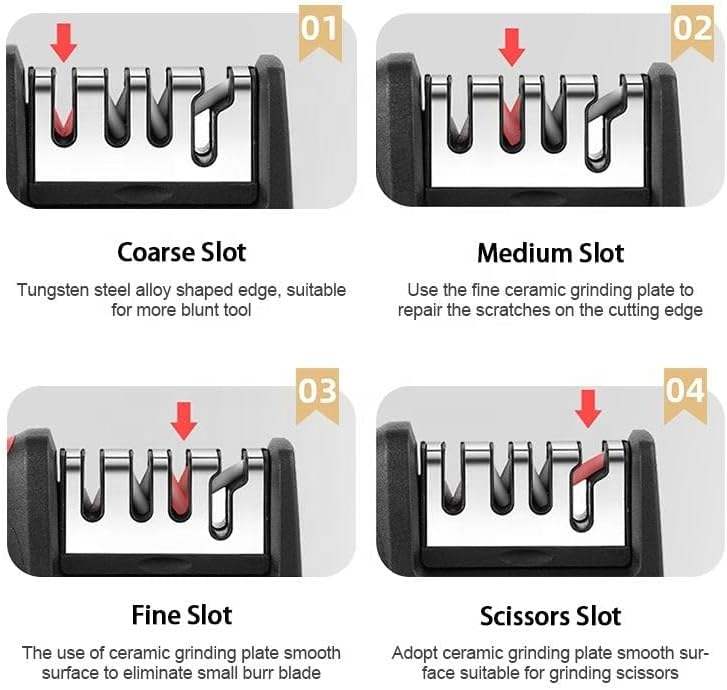 01

Coarse Slot

Tungsten steel alloy shaped edge, suitable for more blunt tool

02

Medium Slot

Use the fine ceramic grinding plate to repair the scratches on the cutting edge

03

Fine Slot

The use of ceramic grinding plate smooth surface to eliminate small burr blade

04

Scissors Slot

Adopt ceramic grinding plate smooth surface suitable for grinding scissors