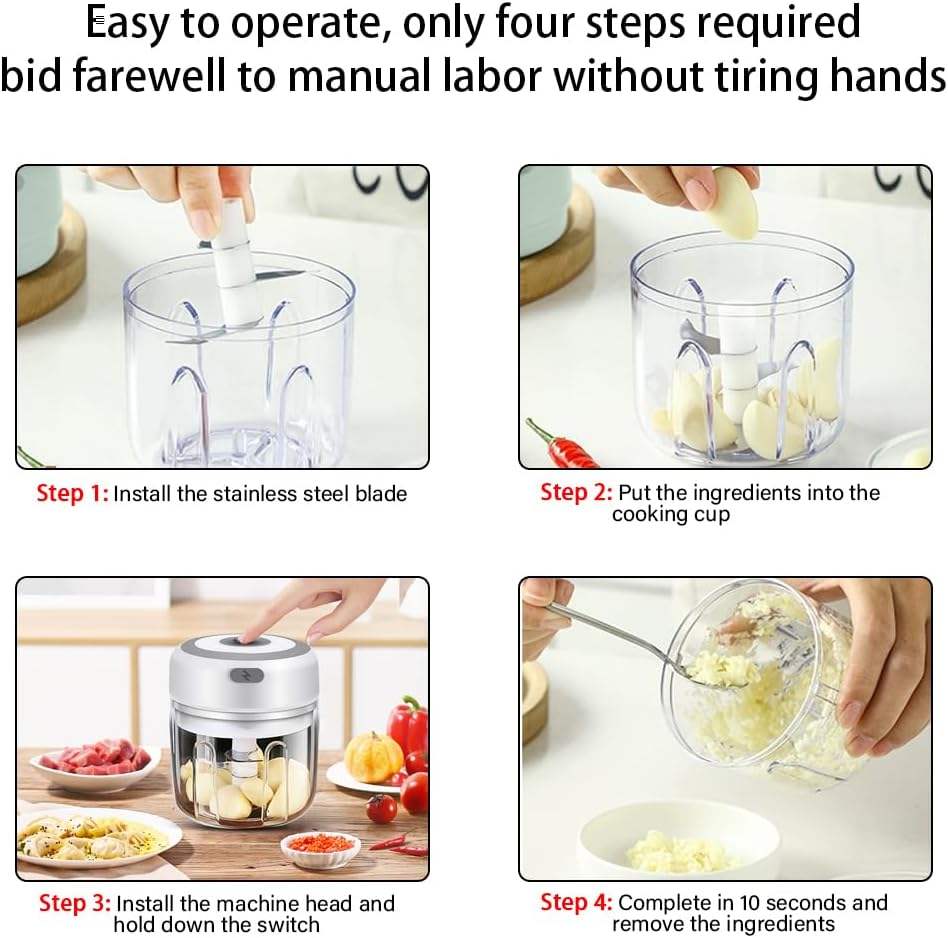 Easy to operate, only four steps required
bid farewell to manual labor without tiring hands

Step 1: Install the stainless steel blade

Step 2: Put the ingredients into the cooking cup

Step 3: Install the machine head and hold down the switch

Step 4: Complete in 10 seconds and remove the ingredients