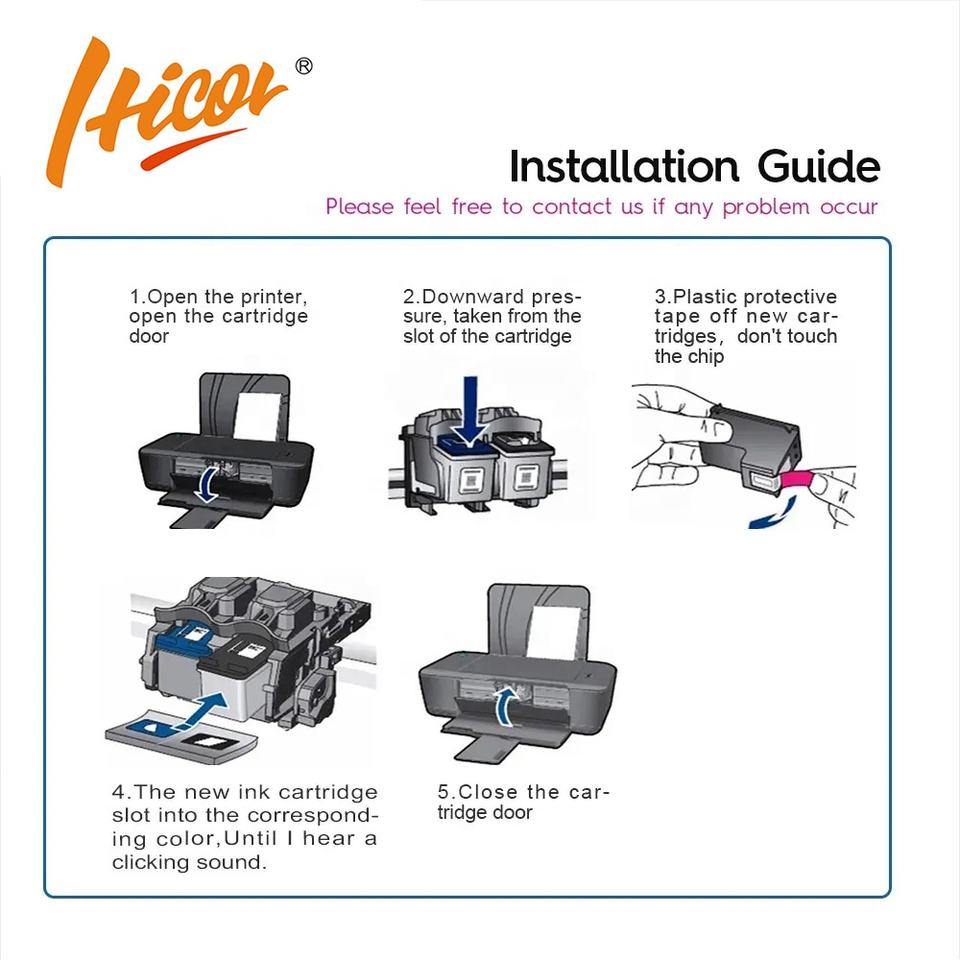 Hicor®

Installation Guide

Please feel free to contact us if any problem occur

1.Open the printer, open the cartridge door

2.Downward pressure, taken from the slot of the cartridge

3.Plastic protective tape off new cartridges, don't touch the chip

4.The new ink cartridge slot into the corresponding color,Until I hear a clicking sound.

5.Close the cartridge door