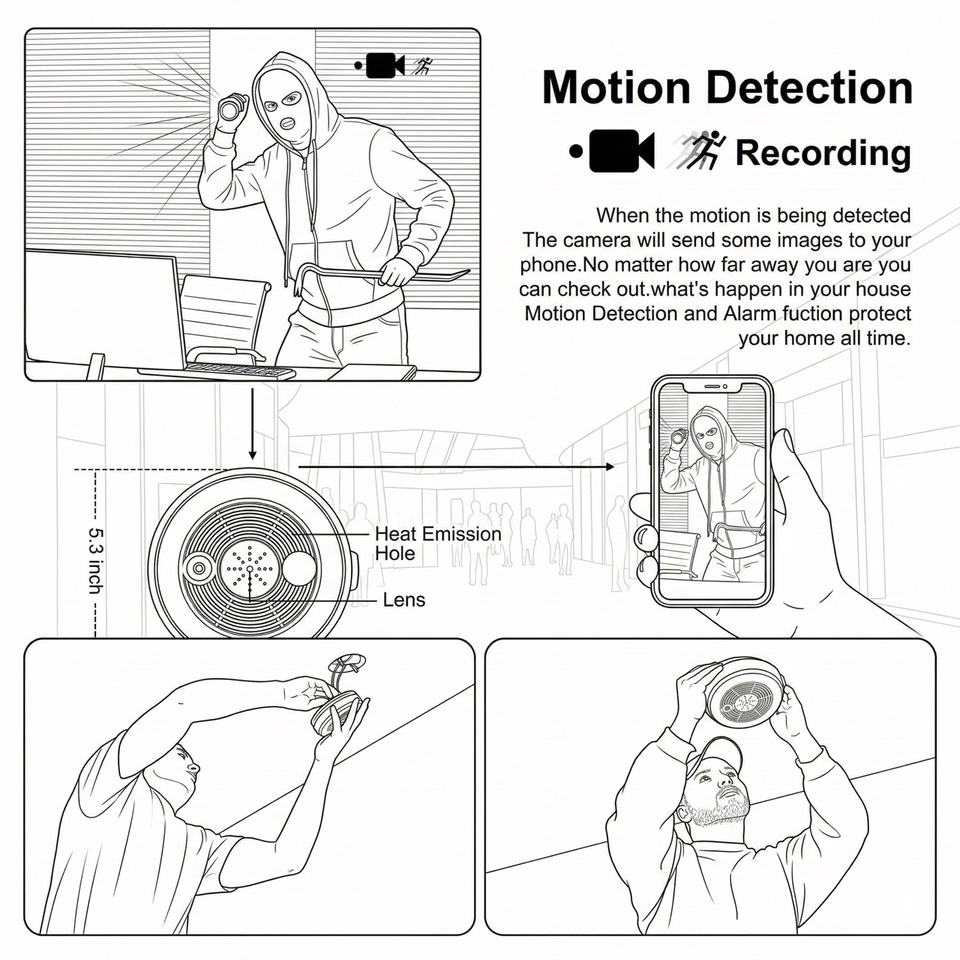 Motion Detection

Recording

When the motion is being detected The camera will send some images to your phone.No matter how far away you are you can check out.what's happen in your house Motion Detection and Alarm fuction protect your home all time.

5.3 inch

Heat Emission Hole

Lens