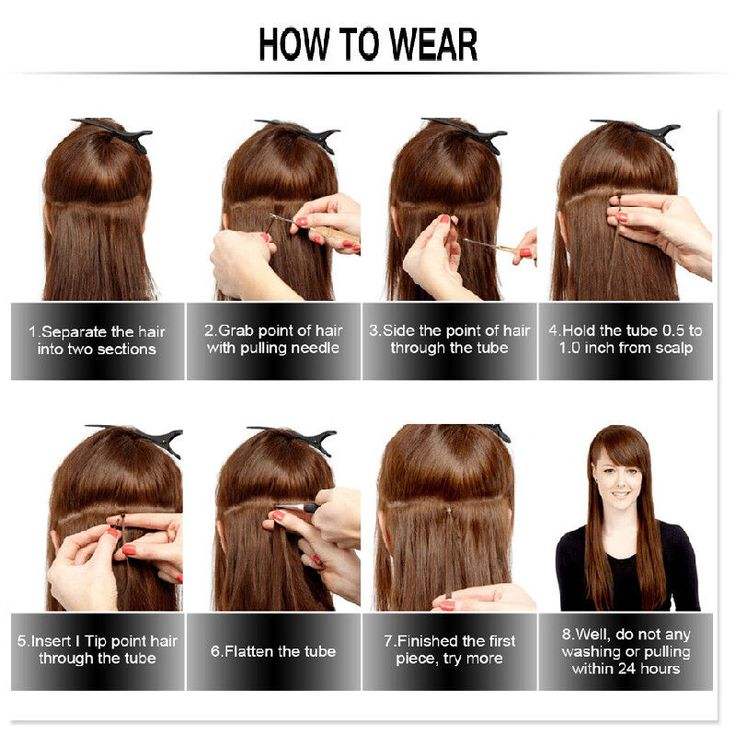 HOW TO WEAR

1.Separate the hair into two sections

2.Grab point of hair with pulling needle

3.Side the point of hair through the tube

4.Hold the tube 0.5 to 1.0 inch from scalp

5.Insert I Tip point hair through the tube

6.Flatten the tube

7.Finished the first piece, try more

8.Well, do not any washing or pulling within 24 hours