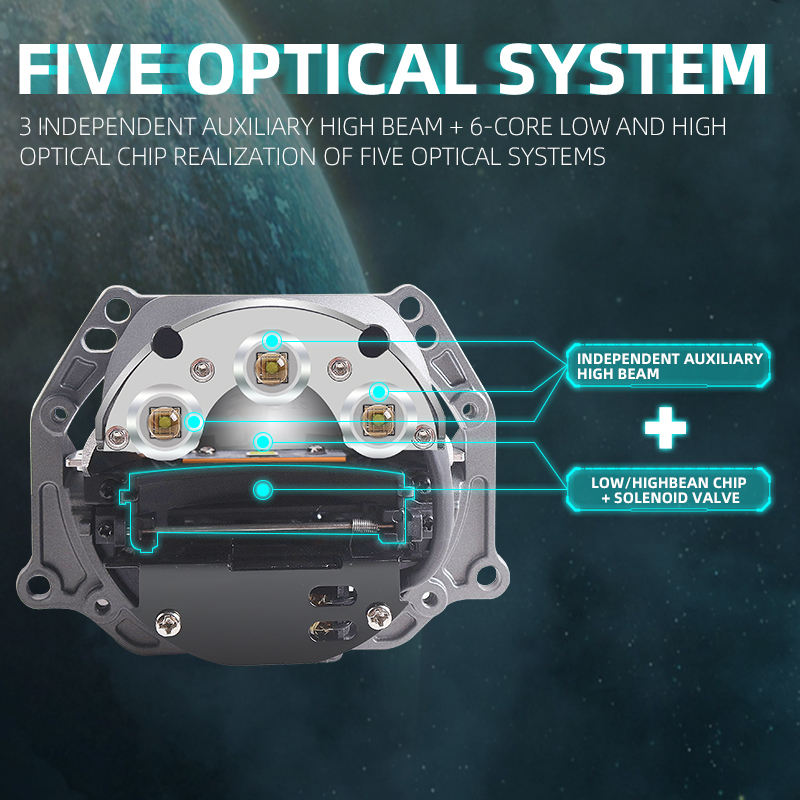 FIVE OPTICAL SYSTEM

3 INDEPENDENT AUXILIARY HIGH BEAM + 6-CORE LOW AND HIGH OPTICAL CHIP REALIZATION OF FIVE OPTICAL SYSTEMS

INDEPENDENT AUXILIARY HIGH BEAM

+

LOW/HIGHBEAN CHIP + SOLENOID VALVE