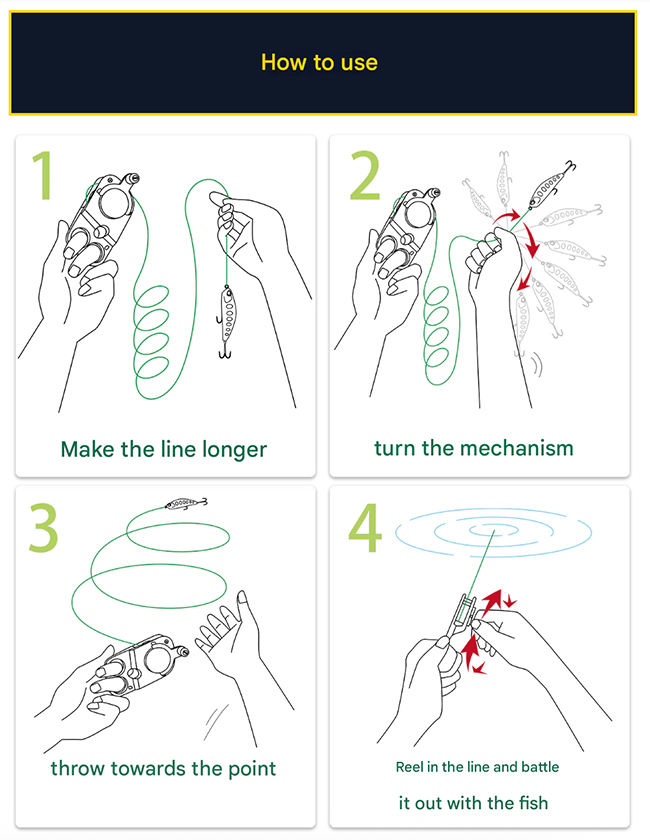 How to use

1

Make the line longer

2

turn the mechanism

3

throw towards the point

4

Reel in the line and battle

it out with the fish