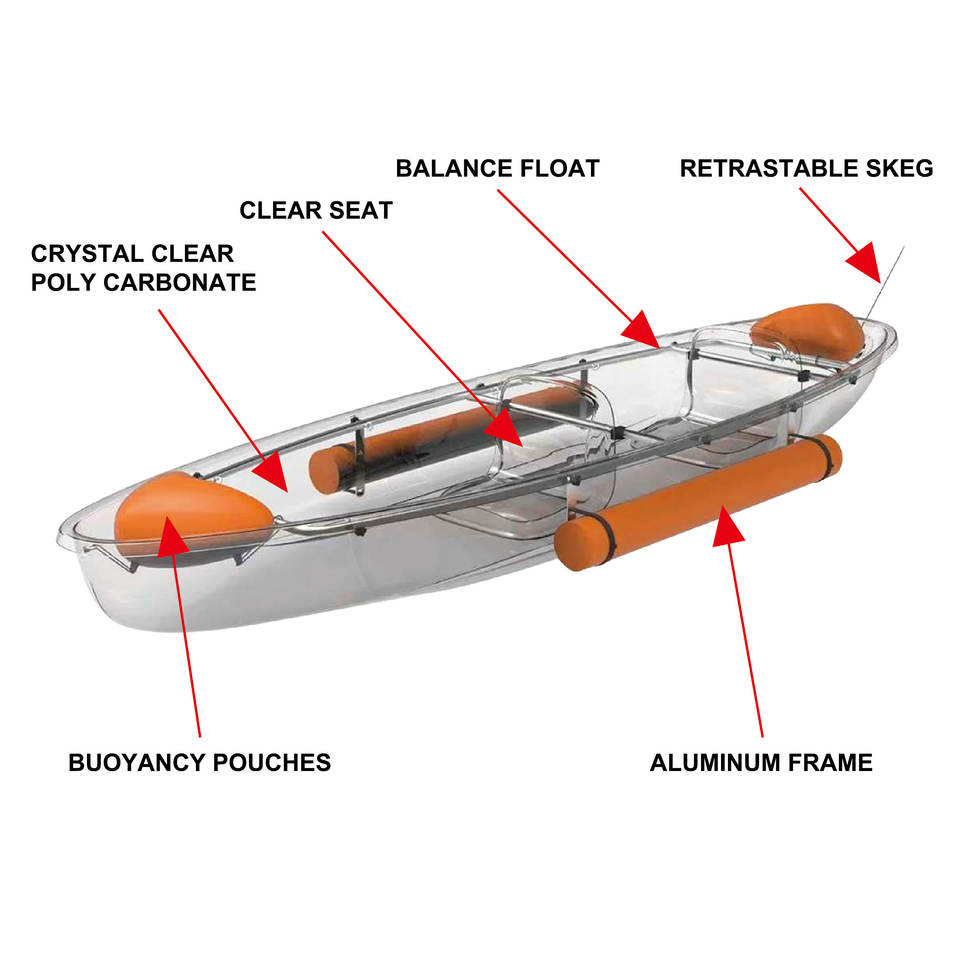 BALANCE FLOAT

RETRASTABLE SKEG

CLEAR SEAT

CRYSTAL CLEAR
POLY CARBONATE

BUOYANCY POUCHES

ALUMINUM FRAME