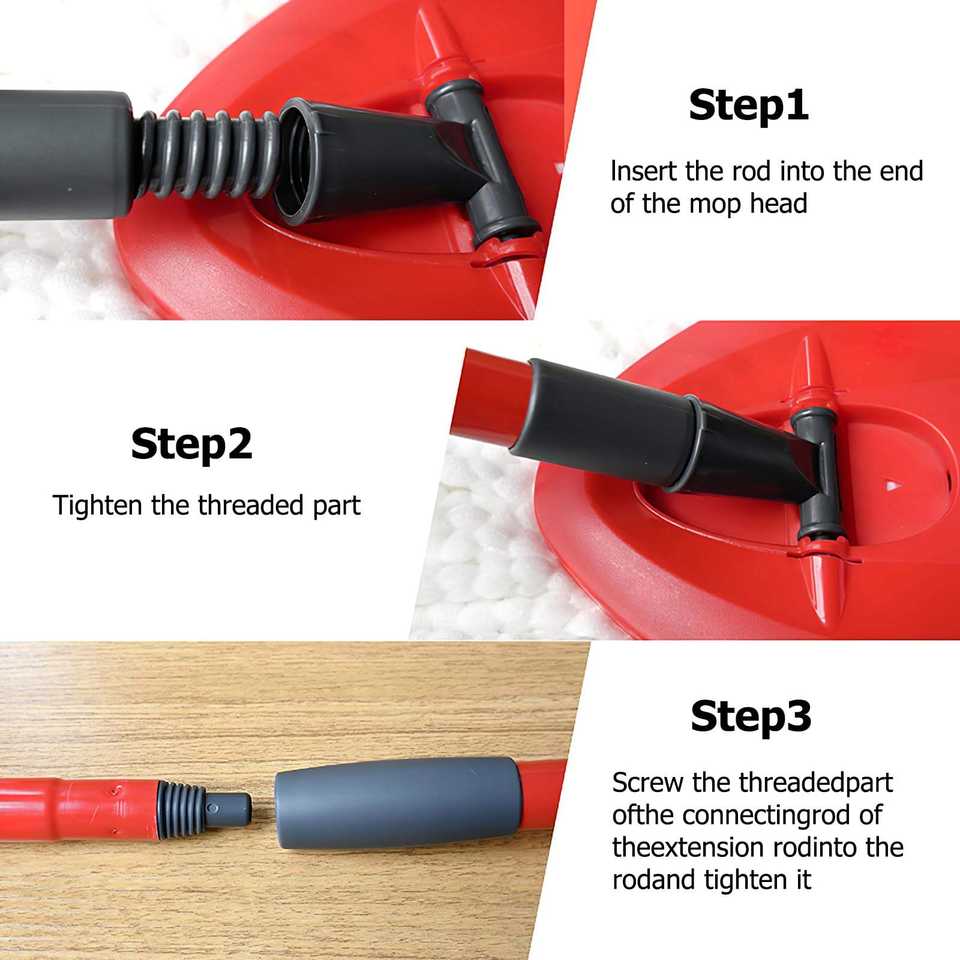 Step1
Insert the rod into the end of the mop head

Step2
Tighten the threaded part

Step3
Screw the threadedpart ofthe connectingrod of theextension rodinto the rodand tighten it