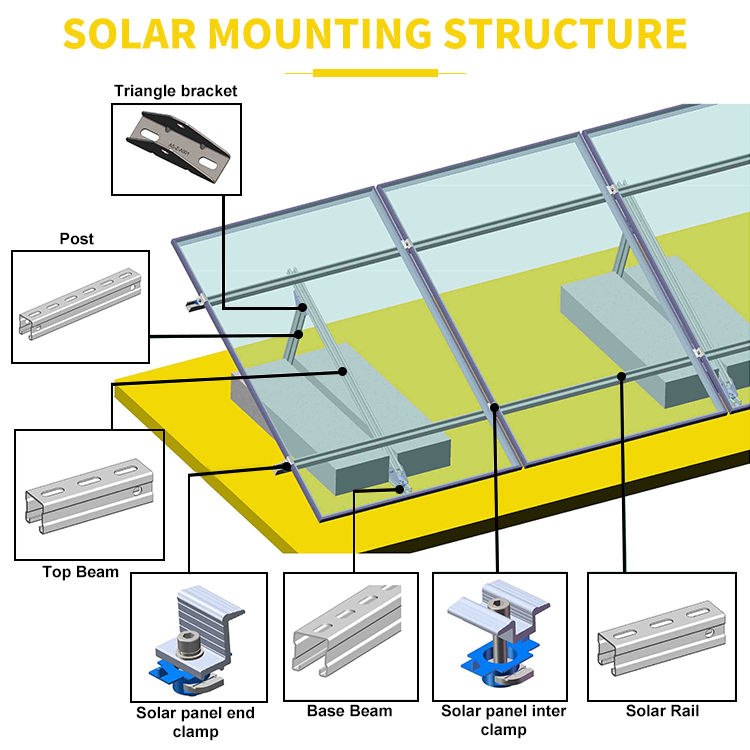 SOLAR MOUNTING STRUCTURE

Triangle bracket

Post

Top Beam

Solar panel end clamp

Base Beam

Solar panel inter clamp

Solar Rail