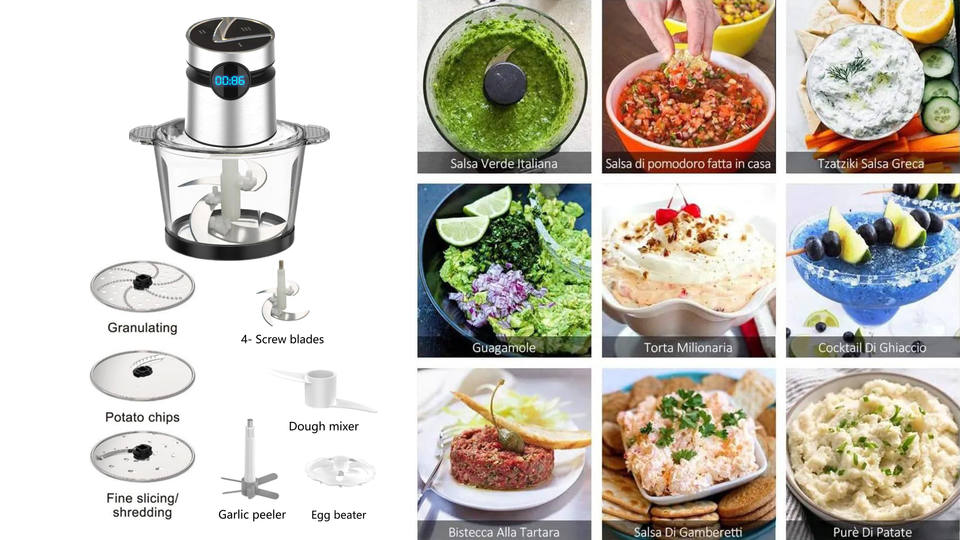 00:06

Granulating

4- Screw blades

Potato chips

Dough mixer

Fine slicing/ shredding

Garlic peeler

Egg beater

Salsa Verde Italiana

Salsa di pomodoro fatta in casa

Tzatziki Salsa Greca

Guagamole

Torta Milionaria

Cocktail Di Ghiaccio

Bistecca Alla Tartara

Salsa Di Gamberetti

Purè Di Patate