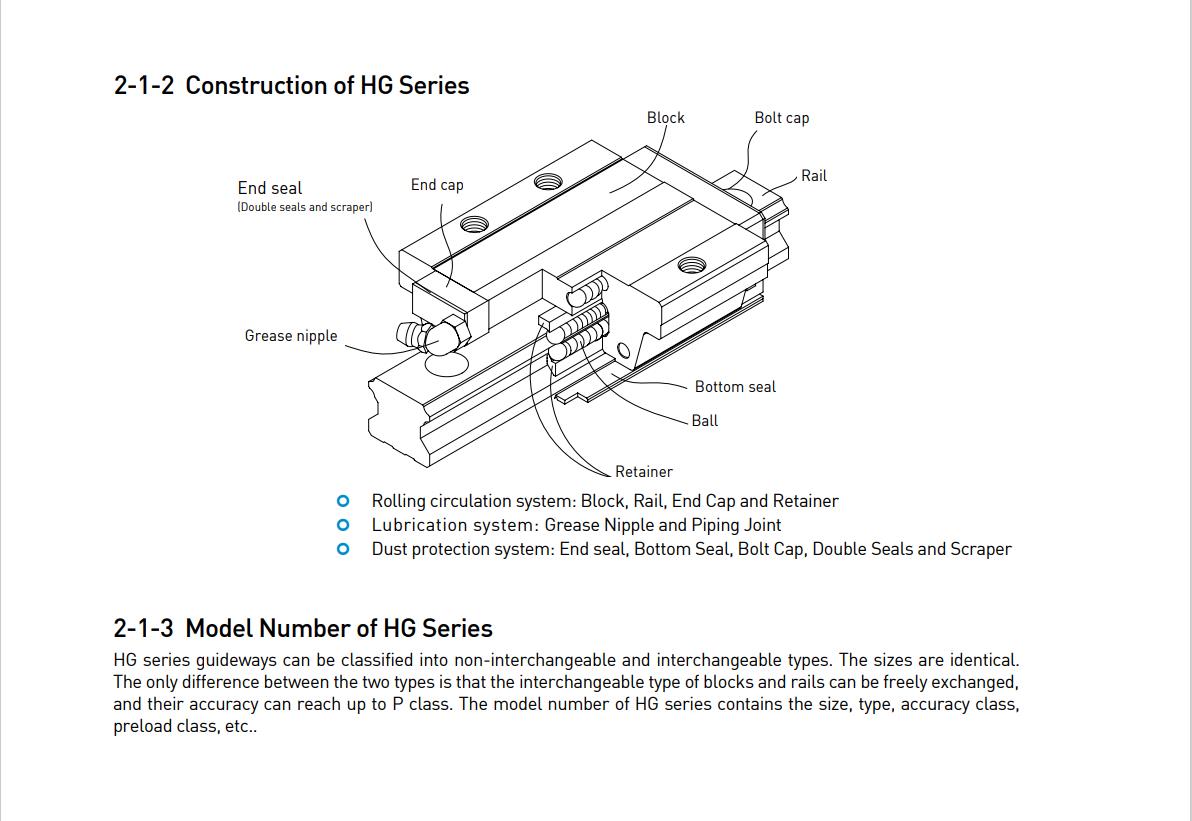 2-1-2 Construction of HG Series

Block

Bolt cap

Rail

End seal
(Double seals and scraper)

End cap

Grease nipple

Bottom seal

Ball

Retainer

Rolling circulation system: Block, Rail, End Cap and Retainer
Lubrication system: Grease Nipple and Piping Joint
Dust protection system: End seal, Bottom Seal, Bolt Cap, Double Seals and Scraper

2-1-3 Model Number of HG Series

HG series guideways can be classified into non-interchangeable and interchangeable types. The sizes are identical. The only difference between the two types is that the interchangeable type of blocks and rails can be freely exchanged, and their accuracy can reach up to P class. The model number of HG series contains the size, type, accuracy class, preload class, etc..