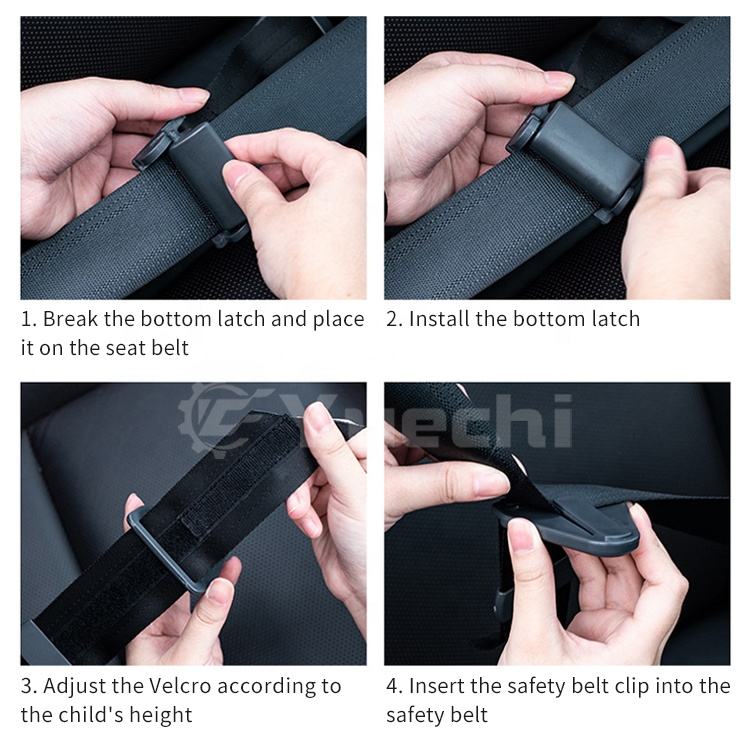 1. Break the bottom latch and place it on the seat belt

2. Install the bottom latch

Yuechi

3. Adjust the Velcro according to the child's height

4. Insert the safety belt clip into the safety belt