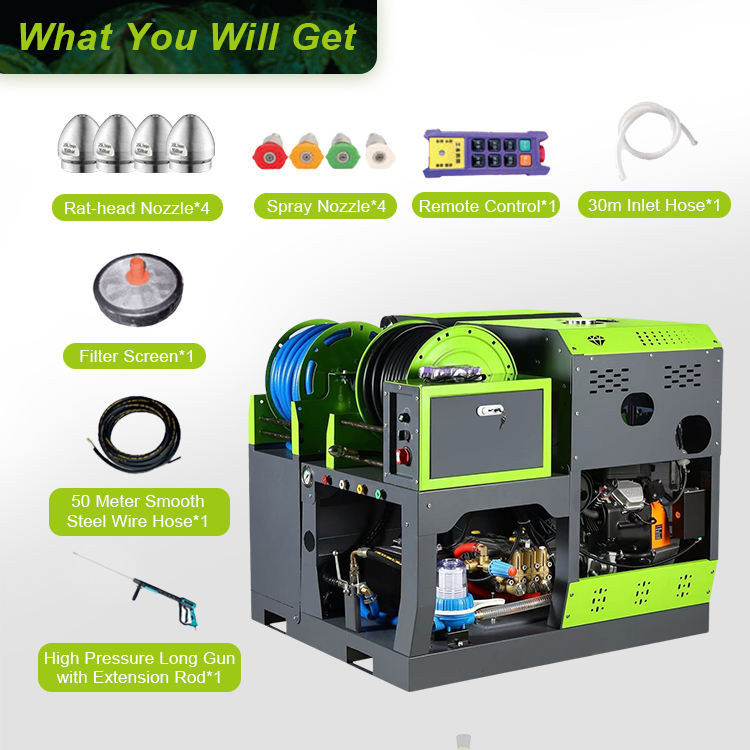 What You Will Get

Rat-head Nozzle*4

Spray Nozzle*4

Remote Control*1

30m Inlet Hose*1

Filter Screen*1

50 Meter Smooth Steel Wire Hose*1

High Pressure Long Gun with Extension Rod*1