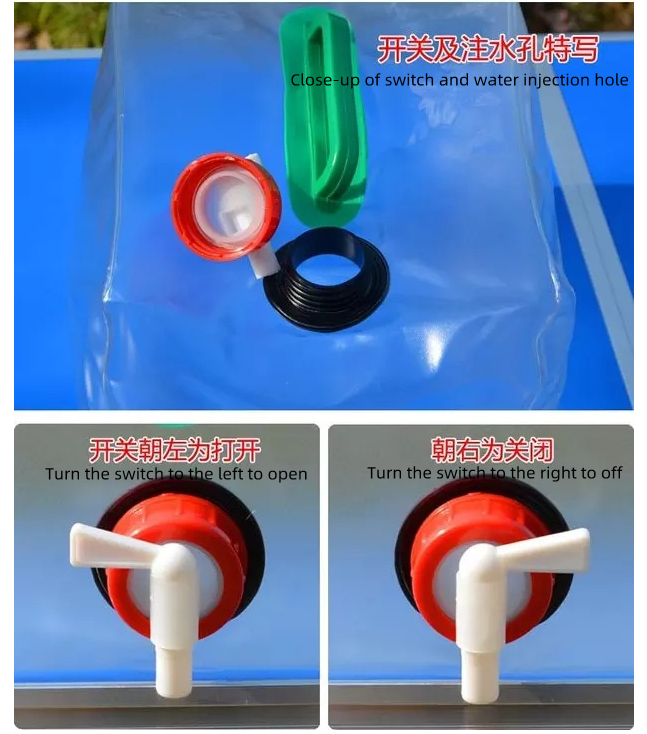 开关及注水孔特写
Close-up of switch and water injection hole

开关朝左为打开
Turn the switch to the left to open

朝右为关闭
Turn the switch to the right to off