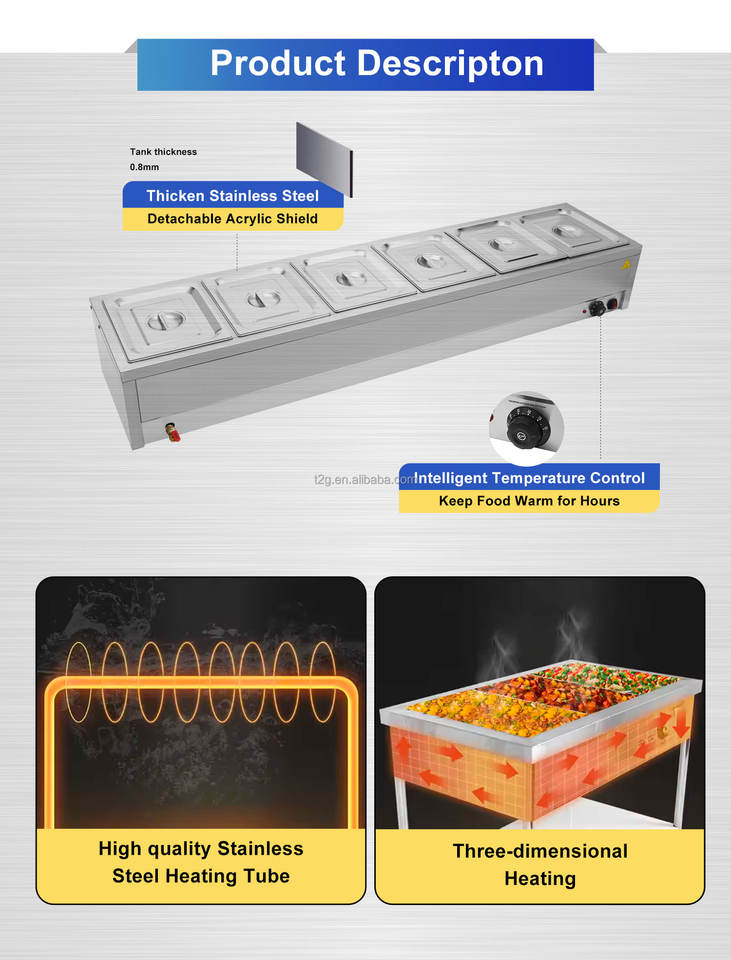 Product Descripton

Tank thickness
0.8mm

Thicken Stainless Steel
Detachable Acrylic Shield

t2g.en.alibaba.com

Intelligent Temperature Control
Keep Food Warm for Hours

High quality Stainless Steel Heating Tube

Three-dimensional Heating